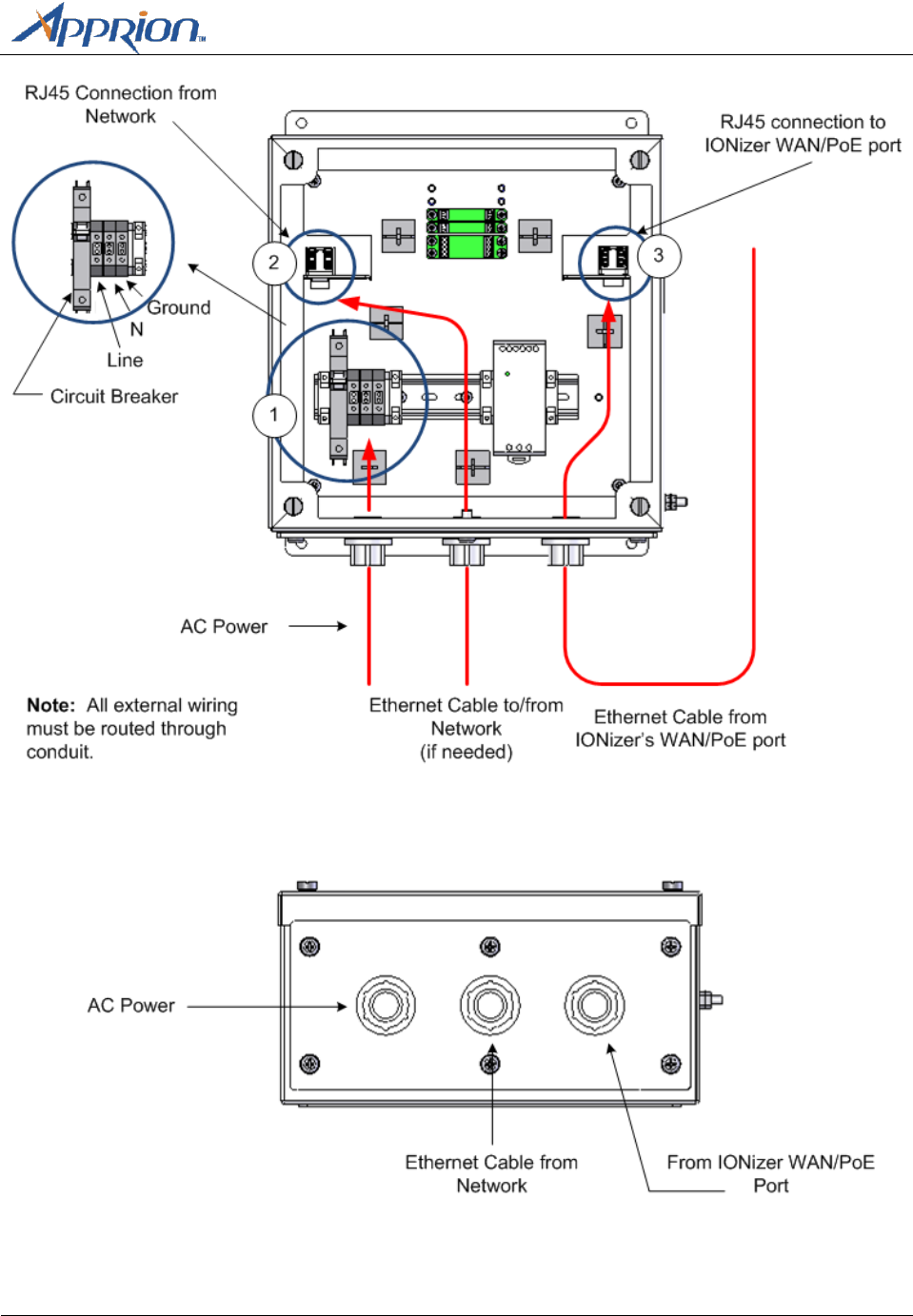 Apprion™

RJ45 Connection from Network

RJ45 connection to IONizer WAN/PoE port

2

3

Ground

N

Line

Circuit Breaker

1

AC Power

Note: All external wiring must be routed through conduit.

Ethernet Cable to/from Network (if needed)

Ethernet Cable from IONizer's WAN/PoE port

AC Power

Ethernet Cable from Network

From IONizer WAN/PoE Port