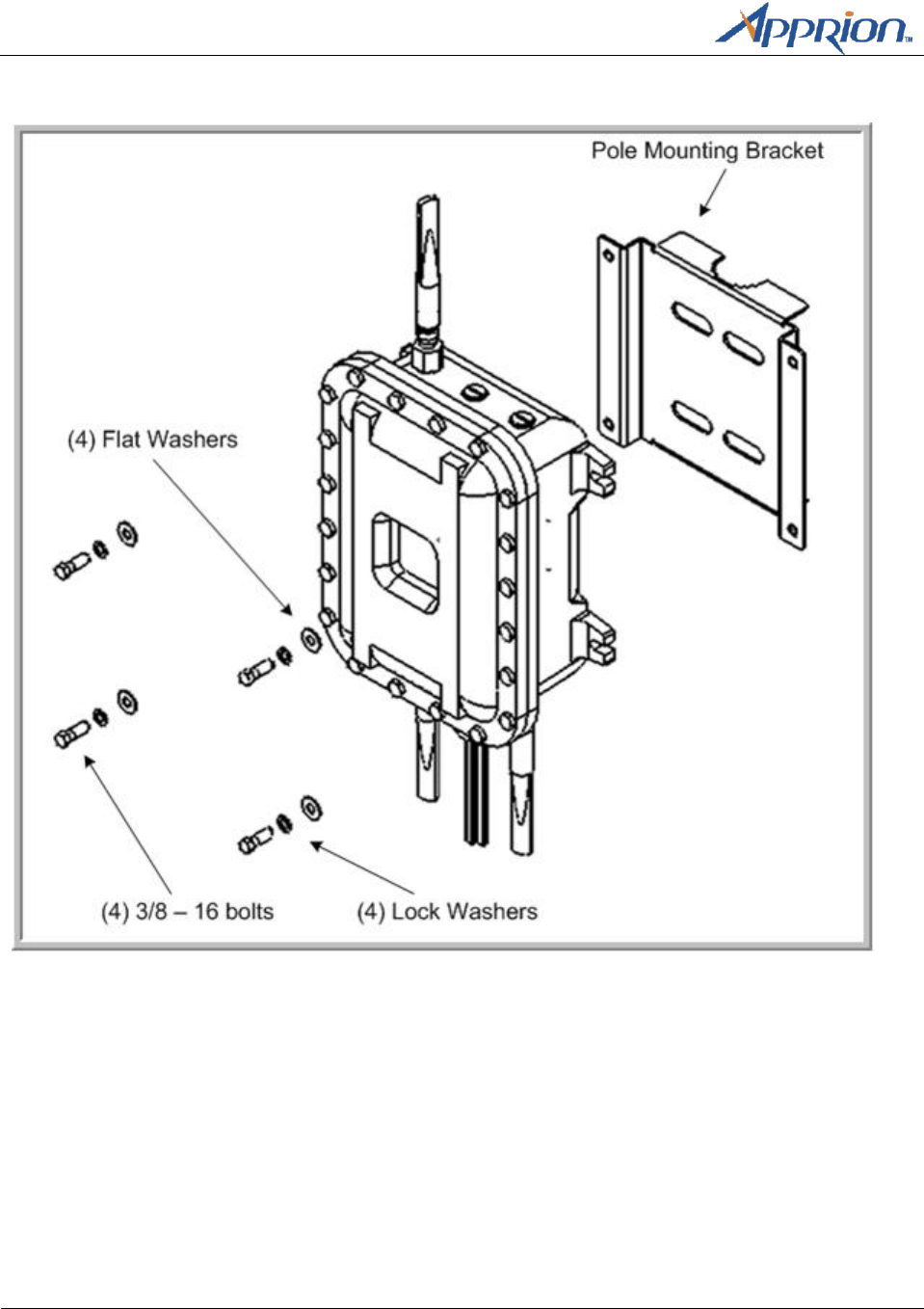 APPRION™

Pole Mounting Bracket

(4) Flat Washers

(4) 3/8 – 16 bolts

(4) Lock Washers