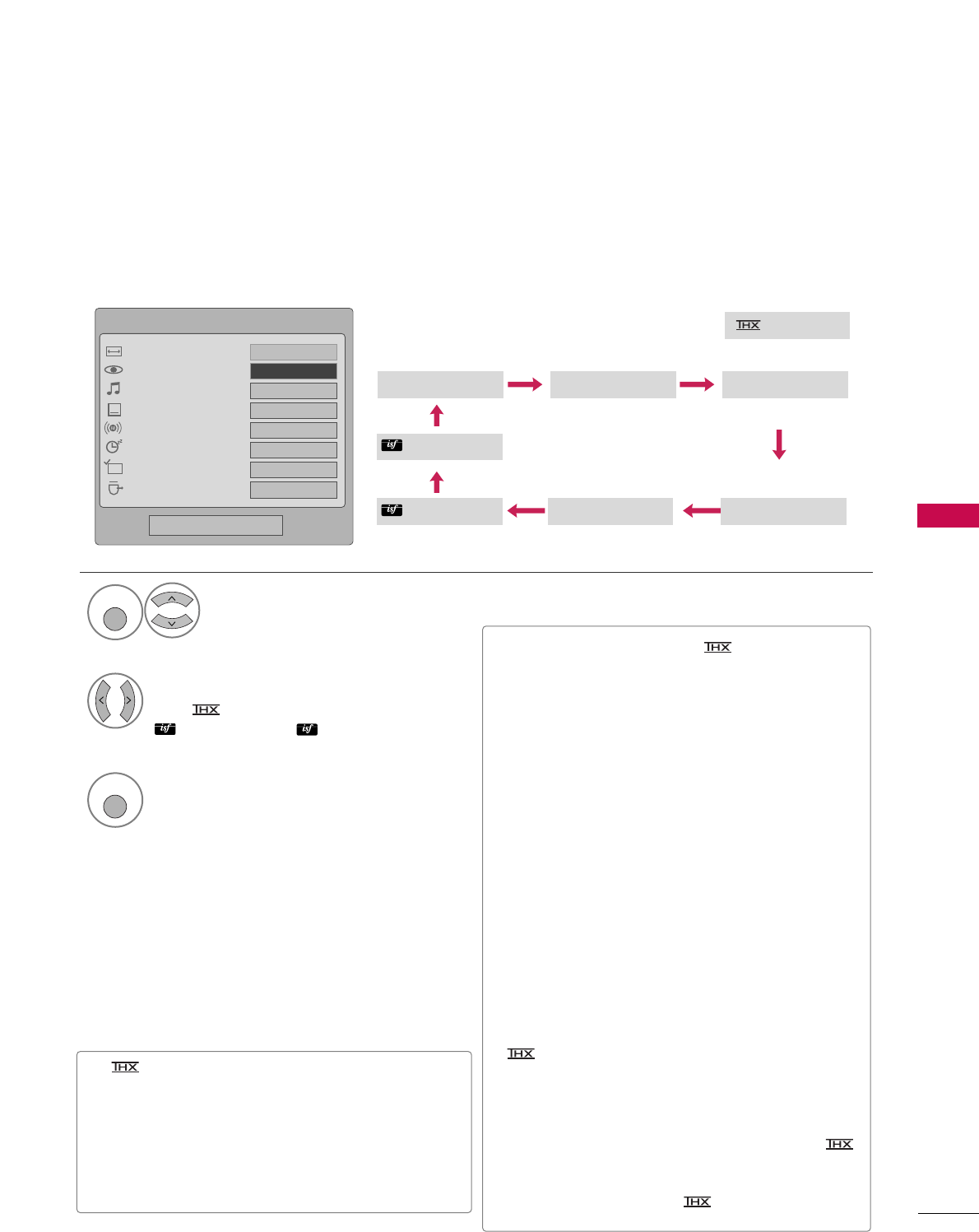 THX

isf

isf

THX

isf isf

THX

THX

THX

THX

THX