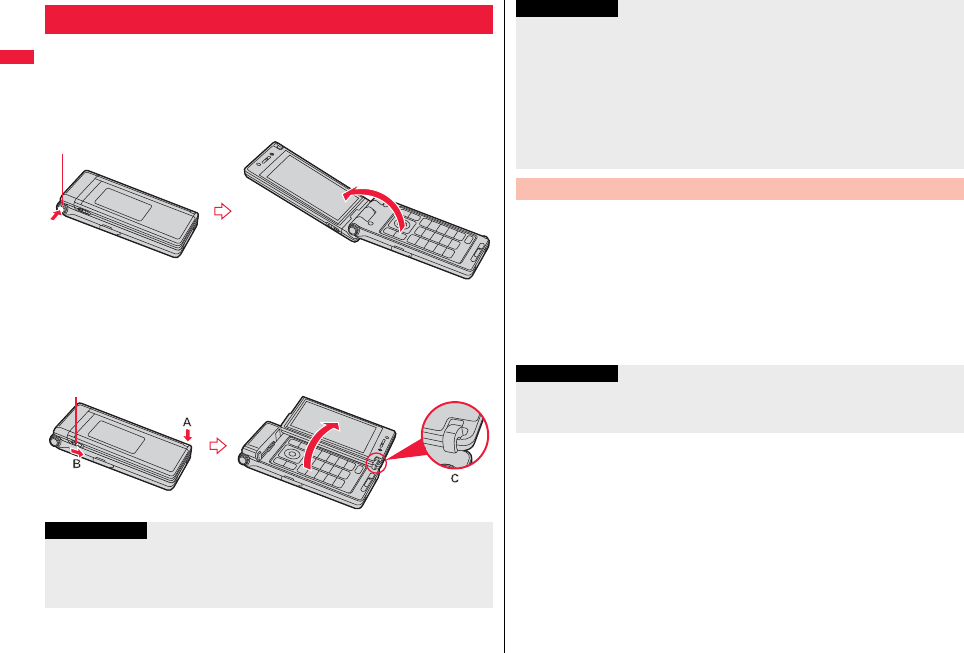 A

B

C