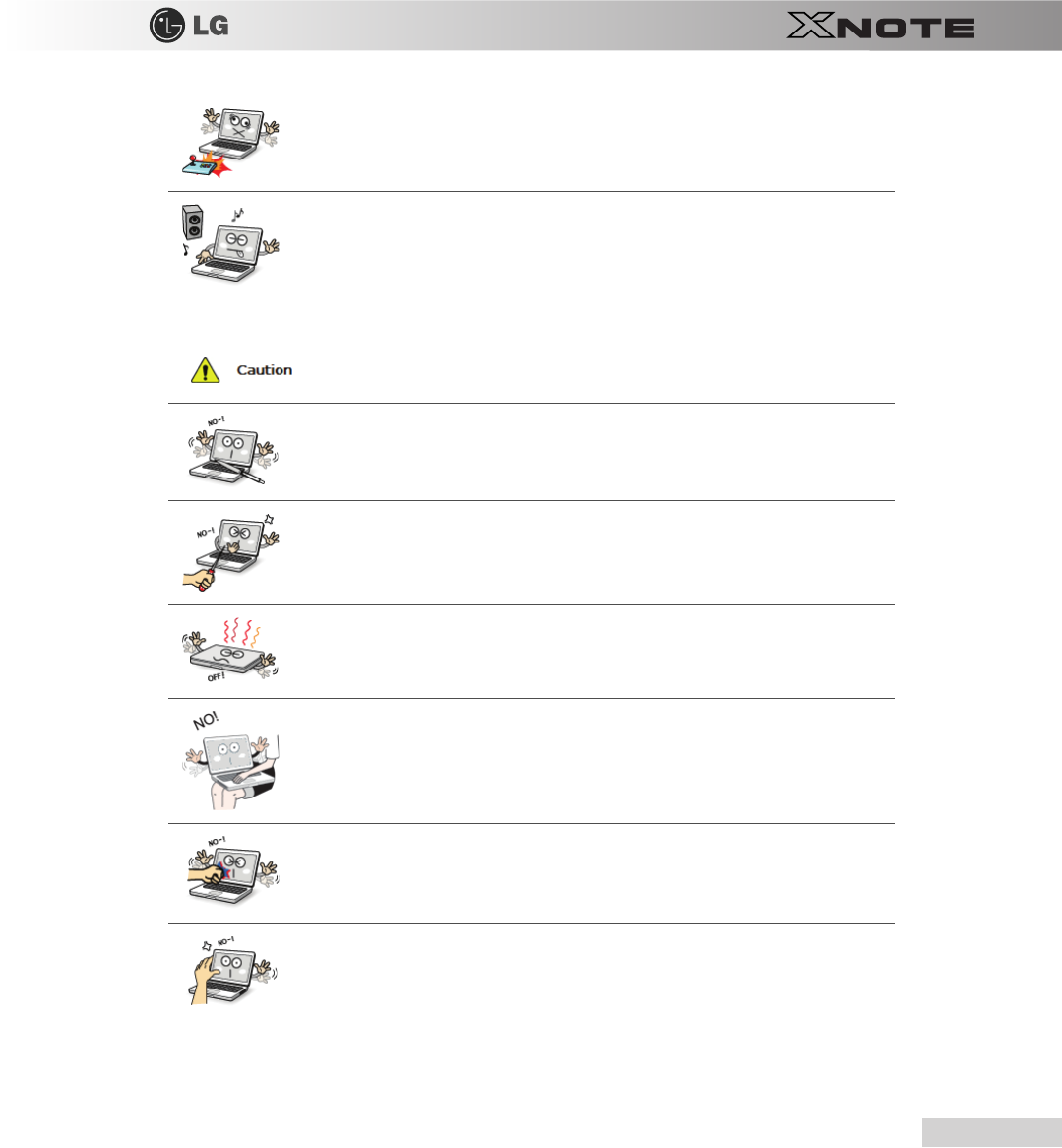 LG

XNOTE

Caution

NO~!

NO~!

OFF!

NO!

NO~!

NO~!