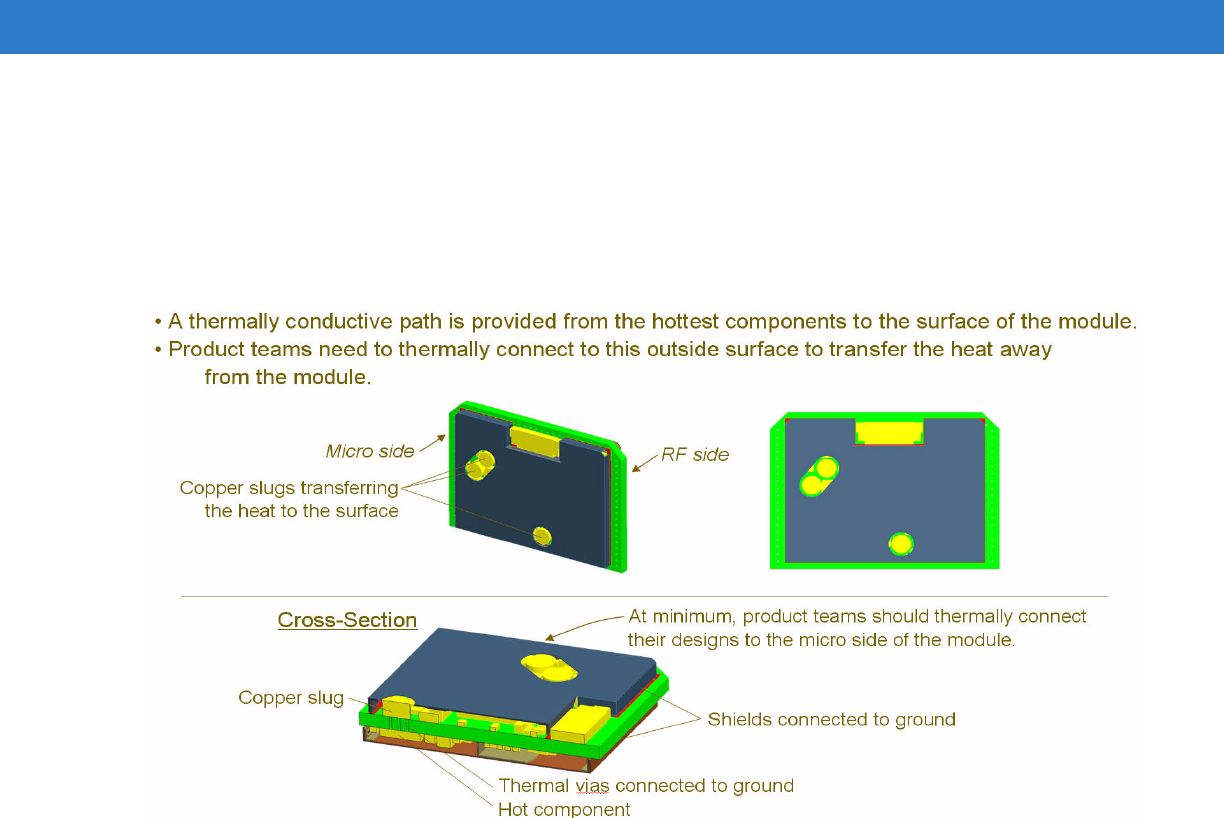 • A thermally conductive path is provided from the hottest components to the surface of the module.
• Product teams need to thermally connect to this outside surface to transfer the heat away from the module.

Micro side

RF side

Copper slugs transferring the heat to the surface

Cross-Section

At minimum, product teams should thermally connect their designs to the micro side of the module.

Copper slug

Shields connected to ground

Thermal vias connected to ground

Hot component