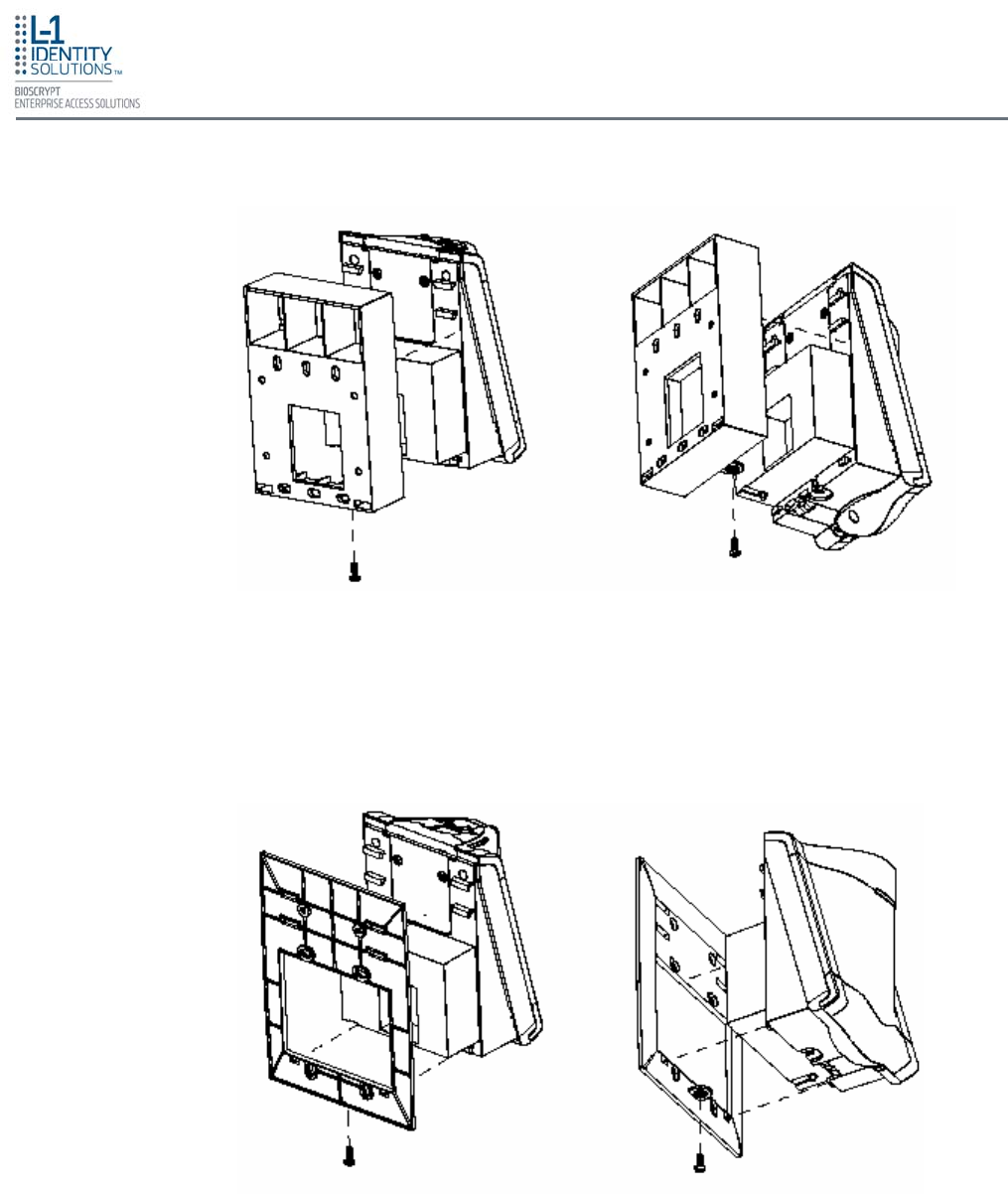 L-1 IDENTITY SOLUTIONS™
BIOSCRYPT
ENTERPRISE ACCESS SOLUTIONS