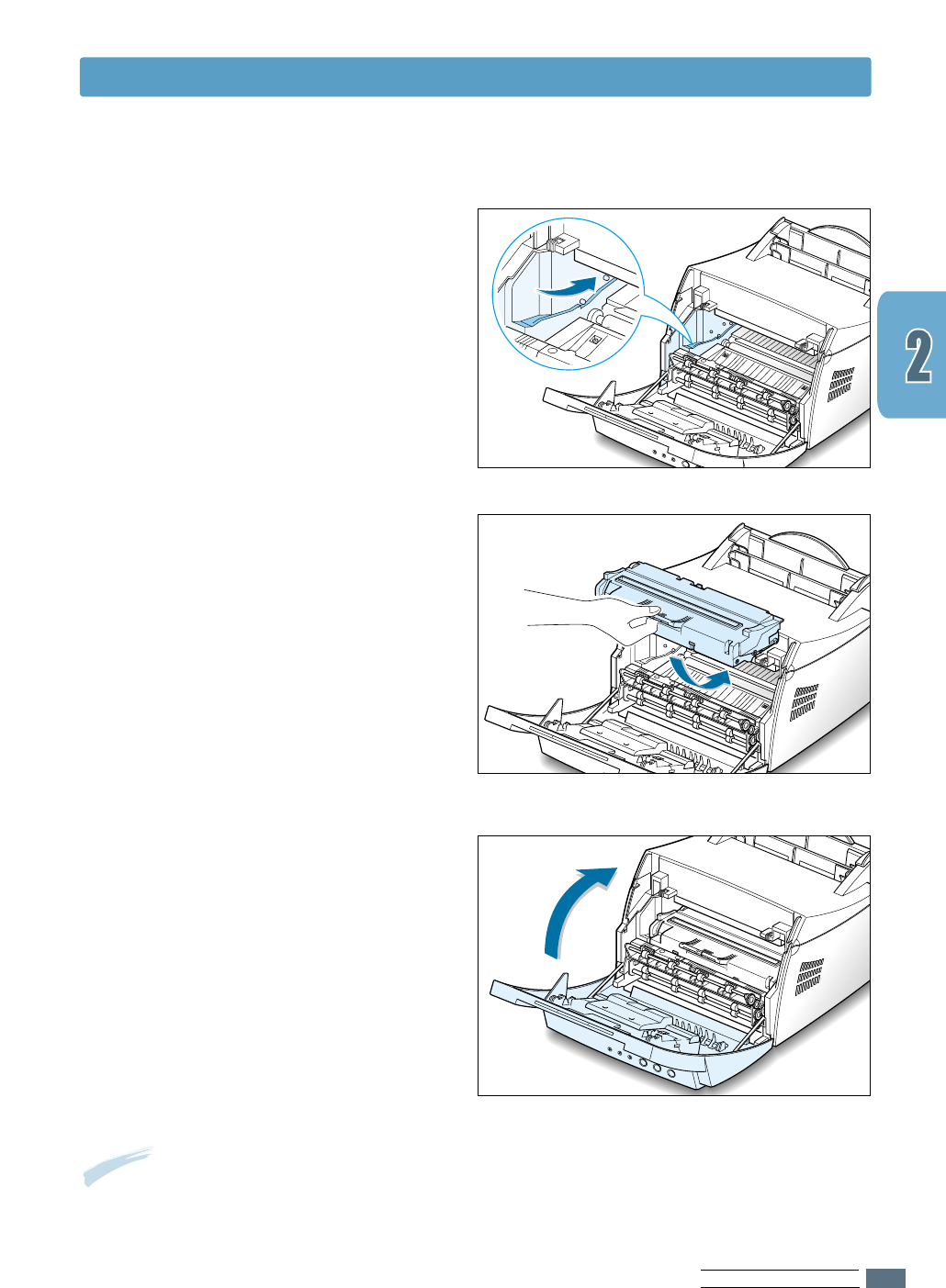 2