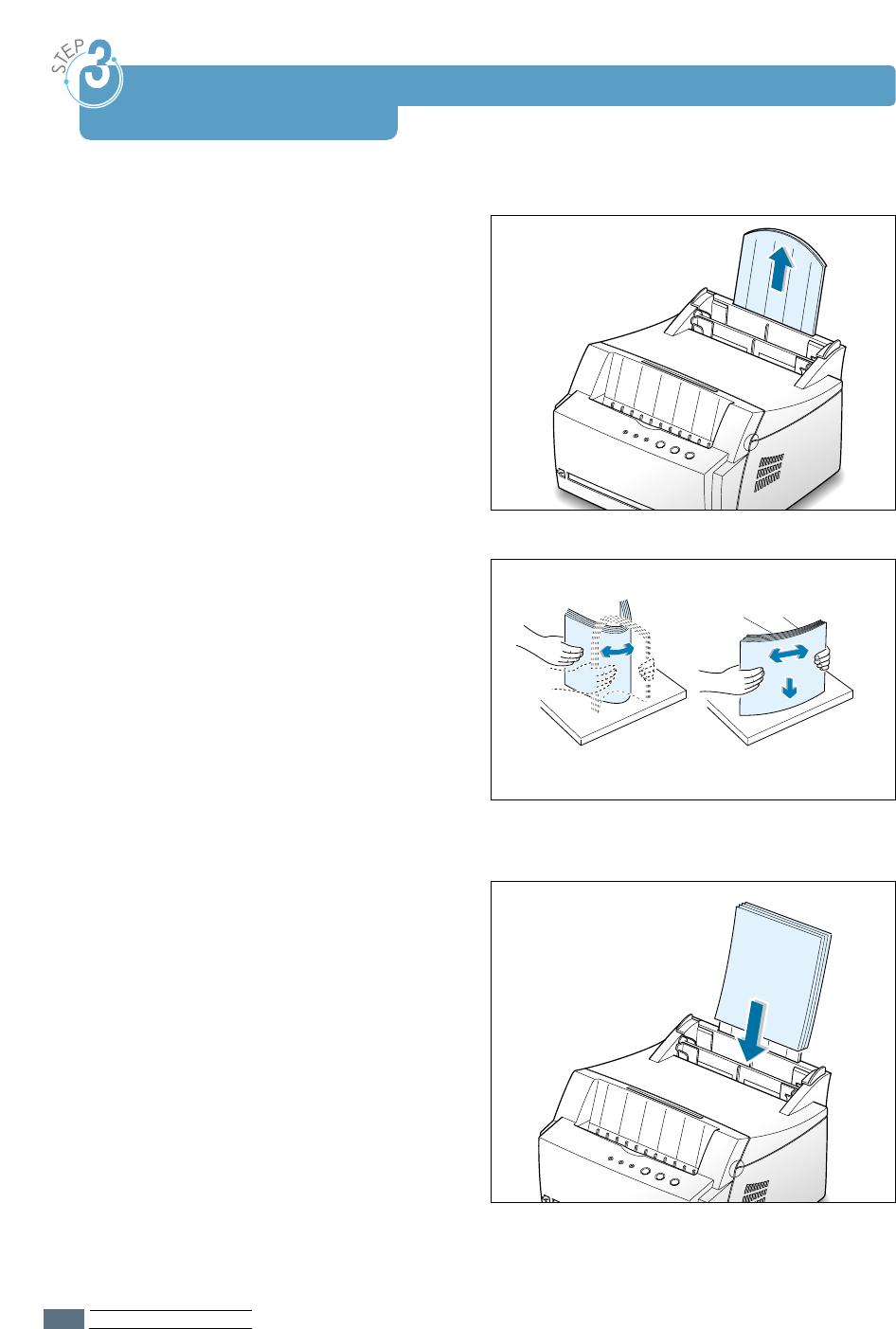 STEP 3