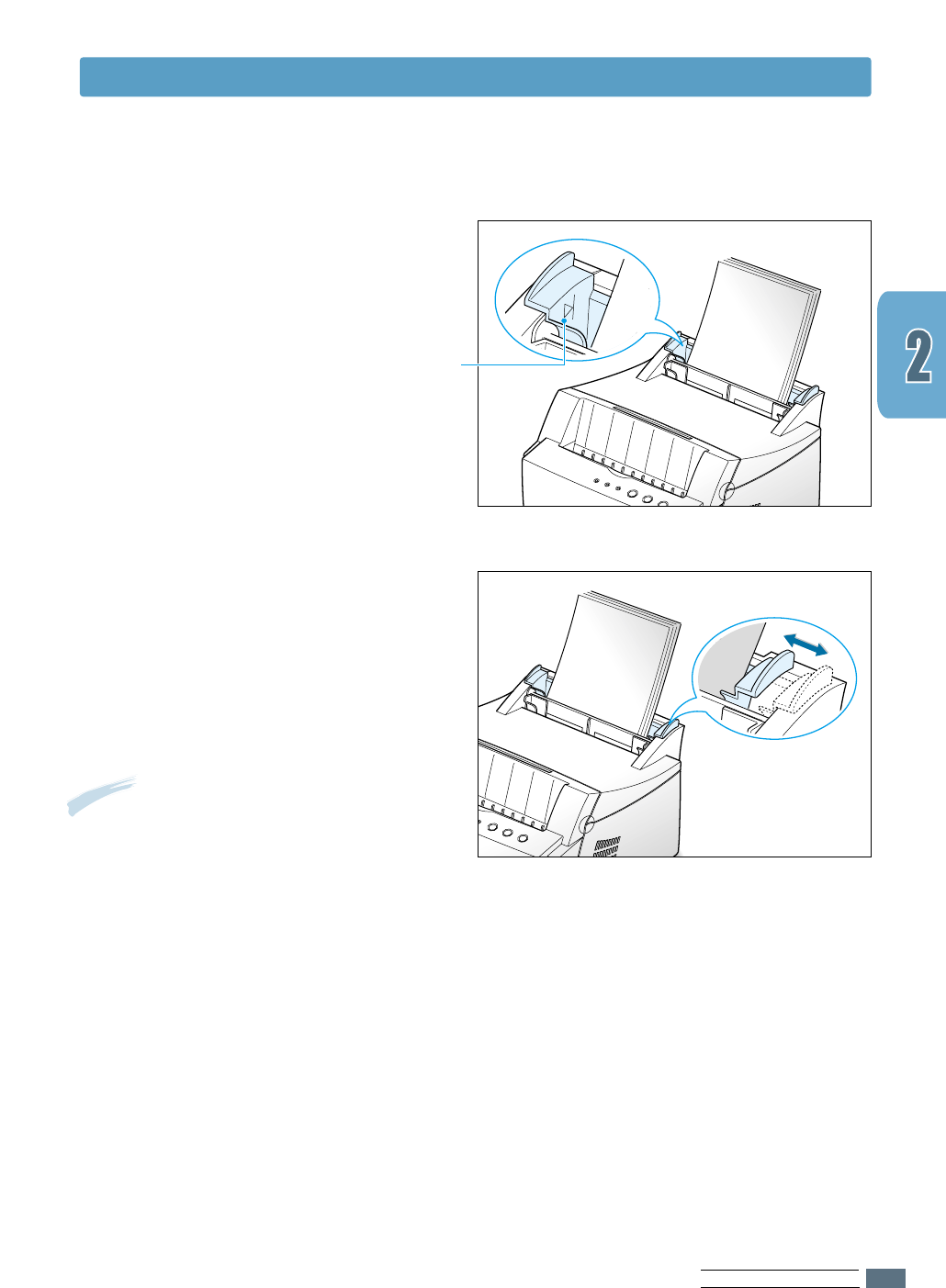 2