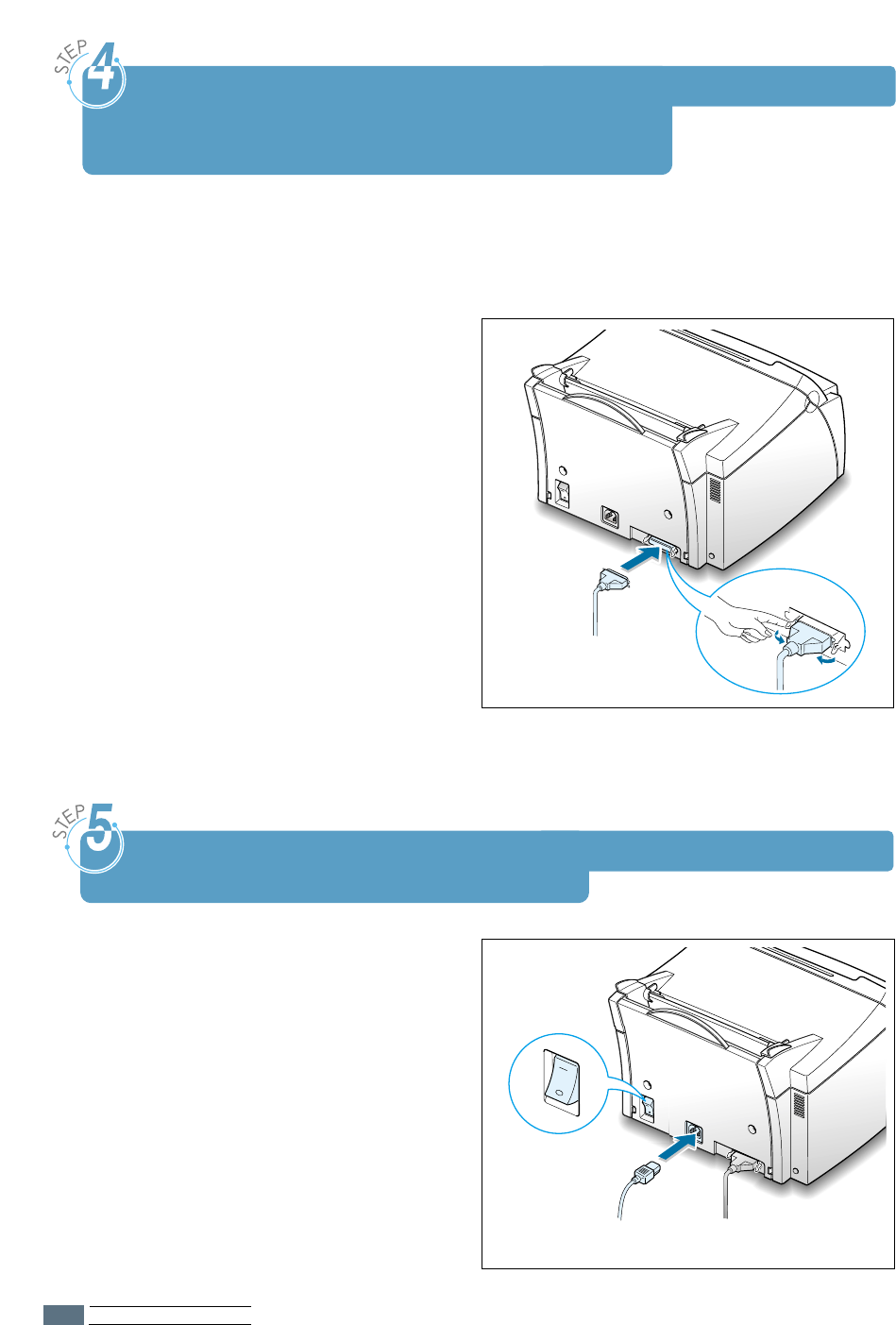 STEP 4

STEP 5