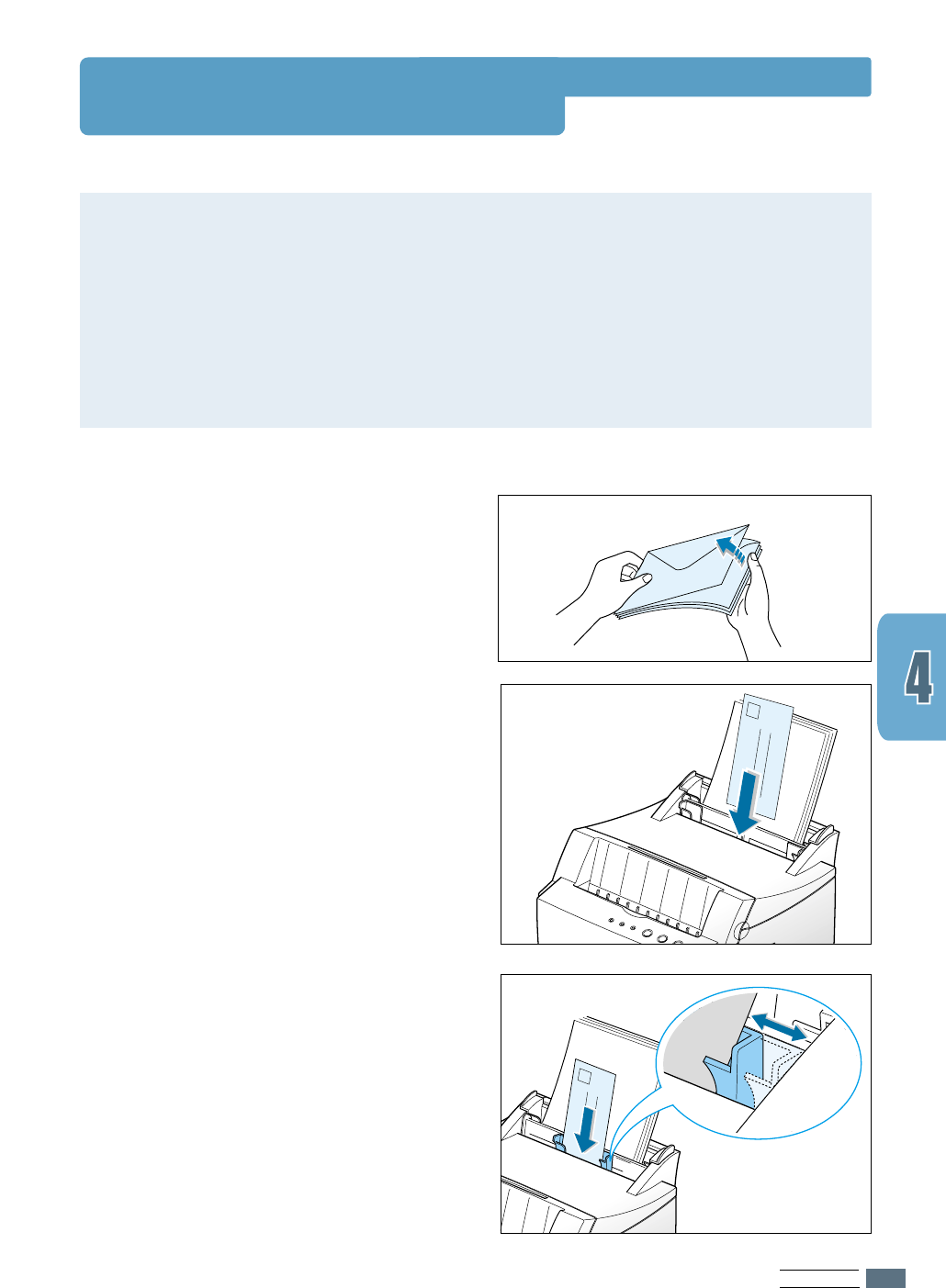 4