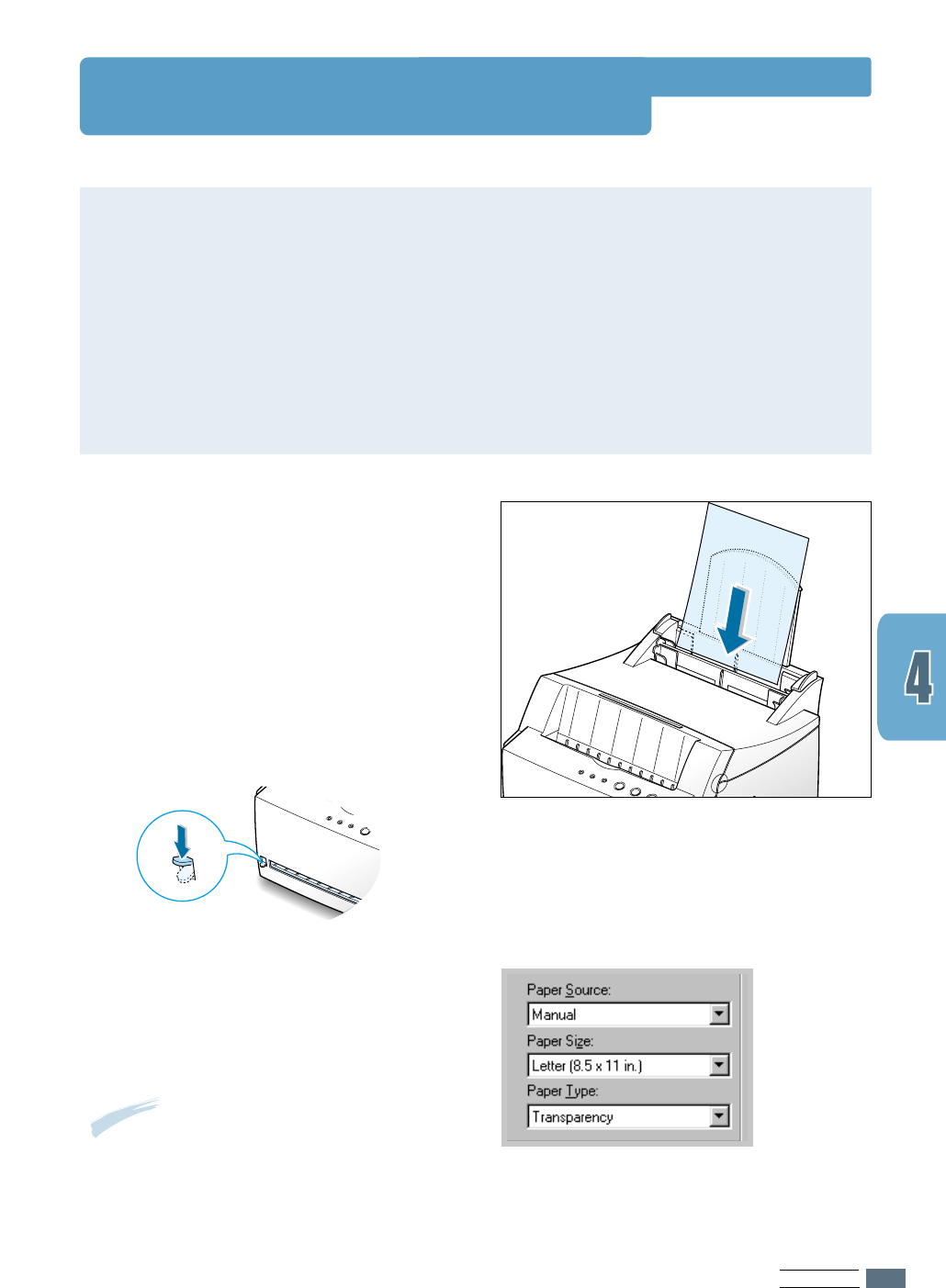 4

Paper Source:

Manual

Paper Size:

Letter (8.5 x 11 in.)

Paper Type:

Transparency