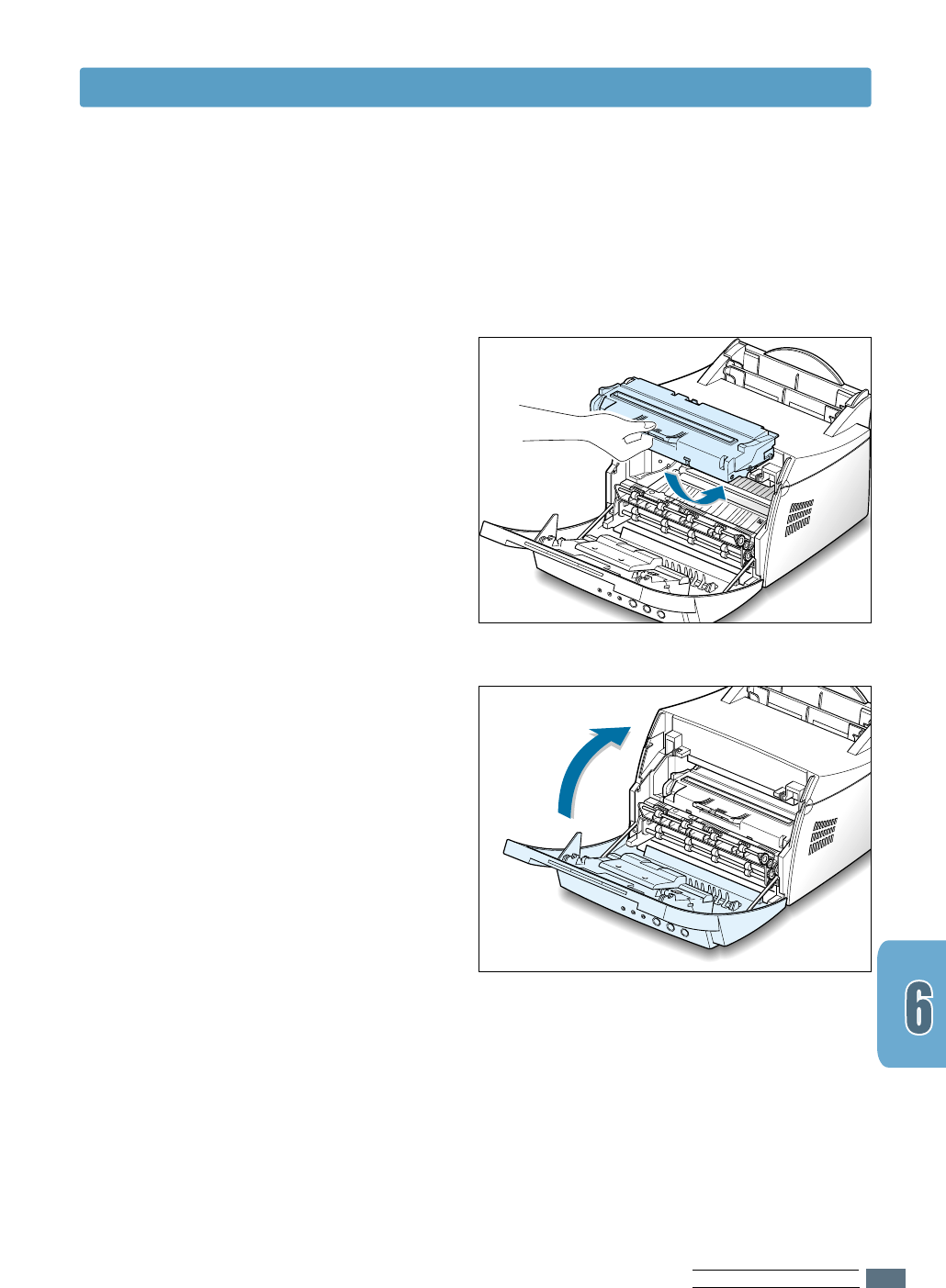 6