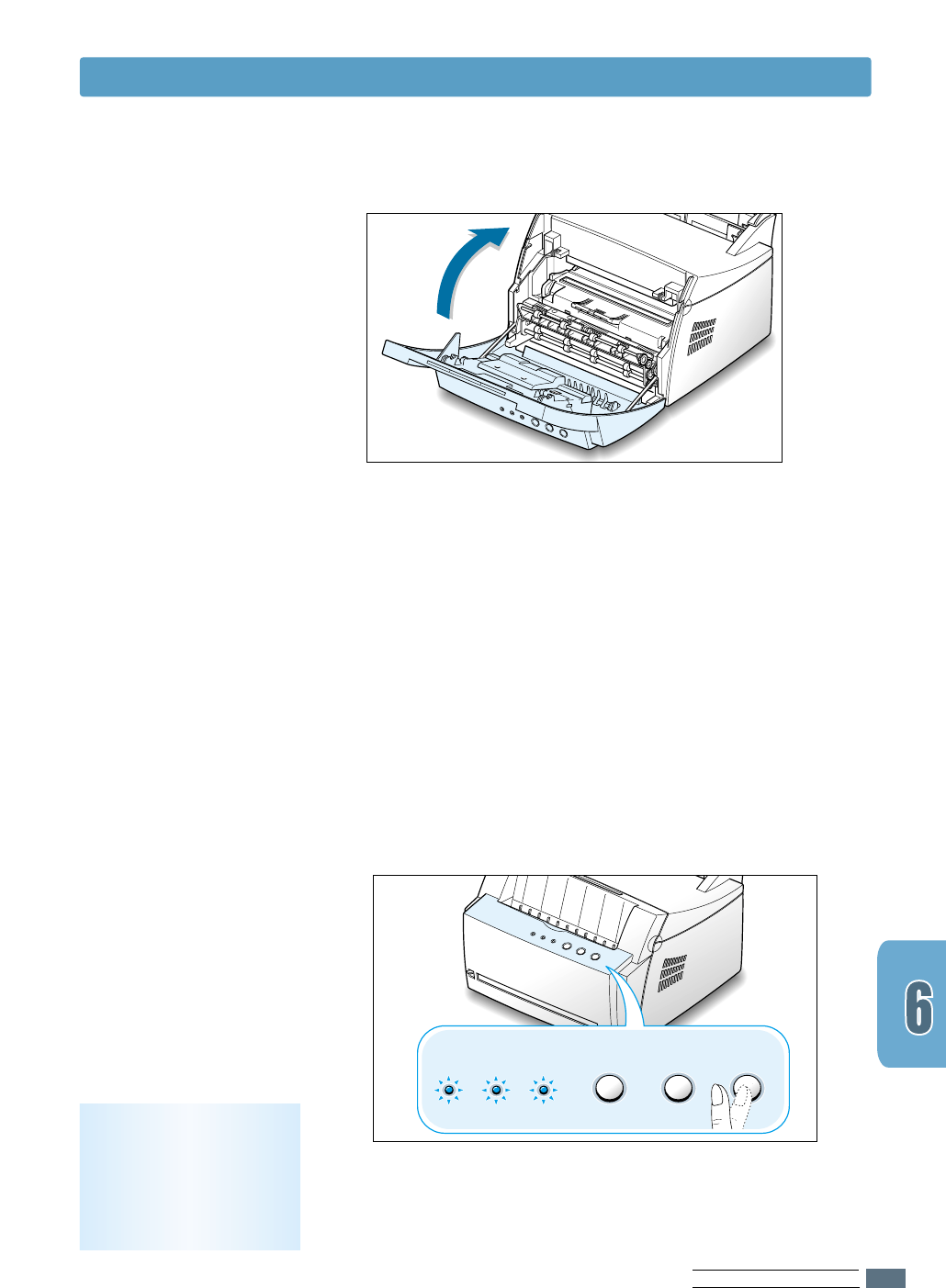 6