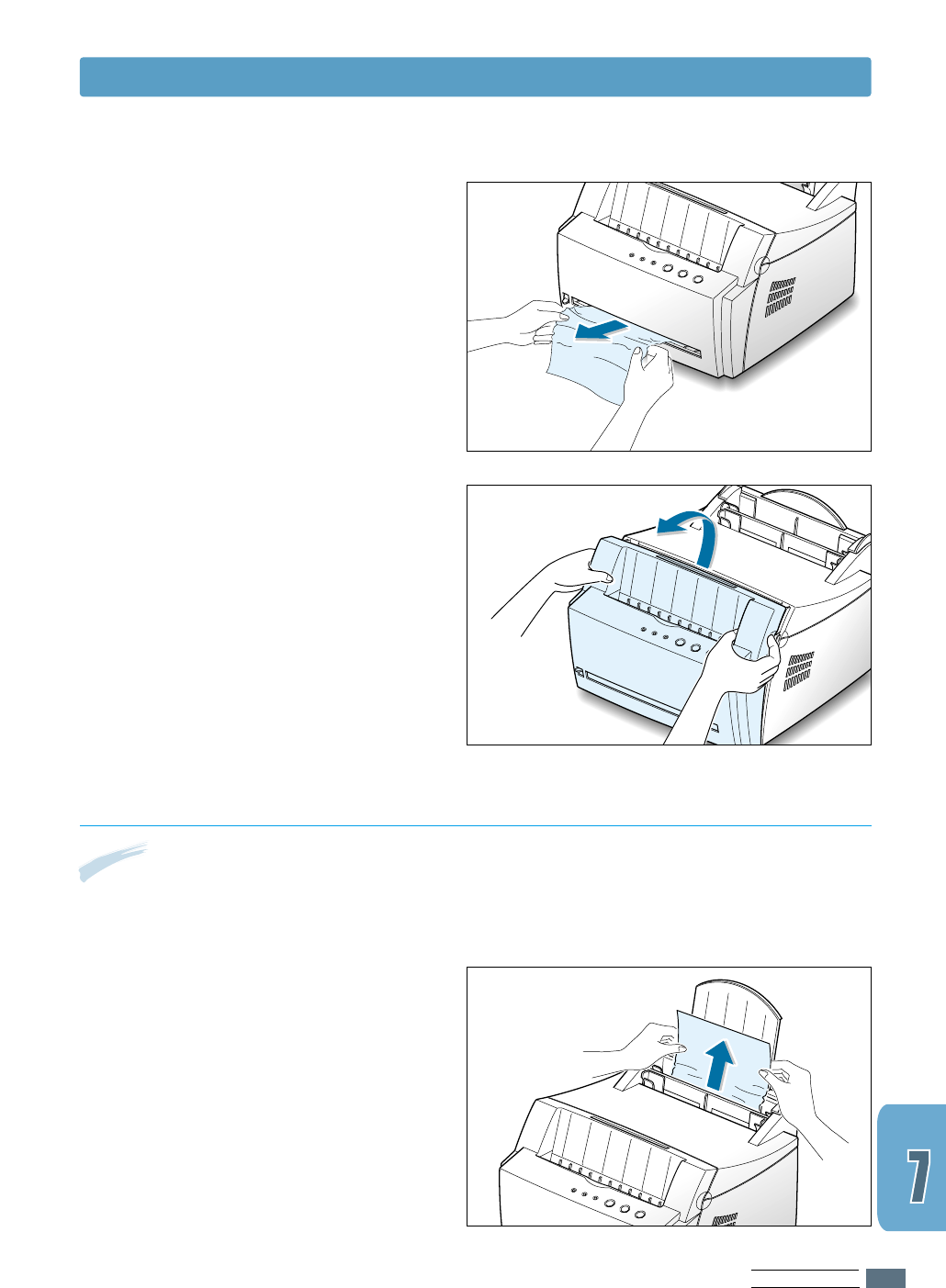 7