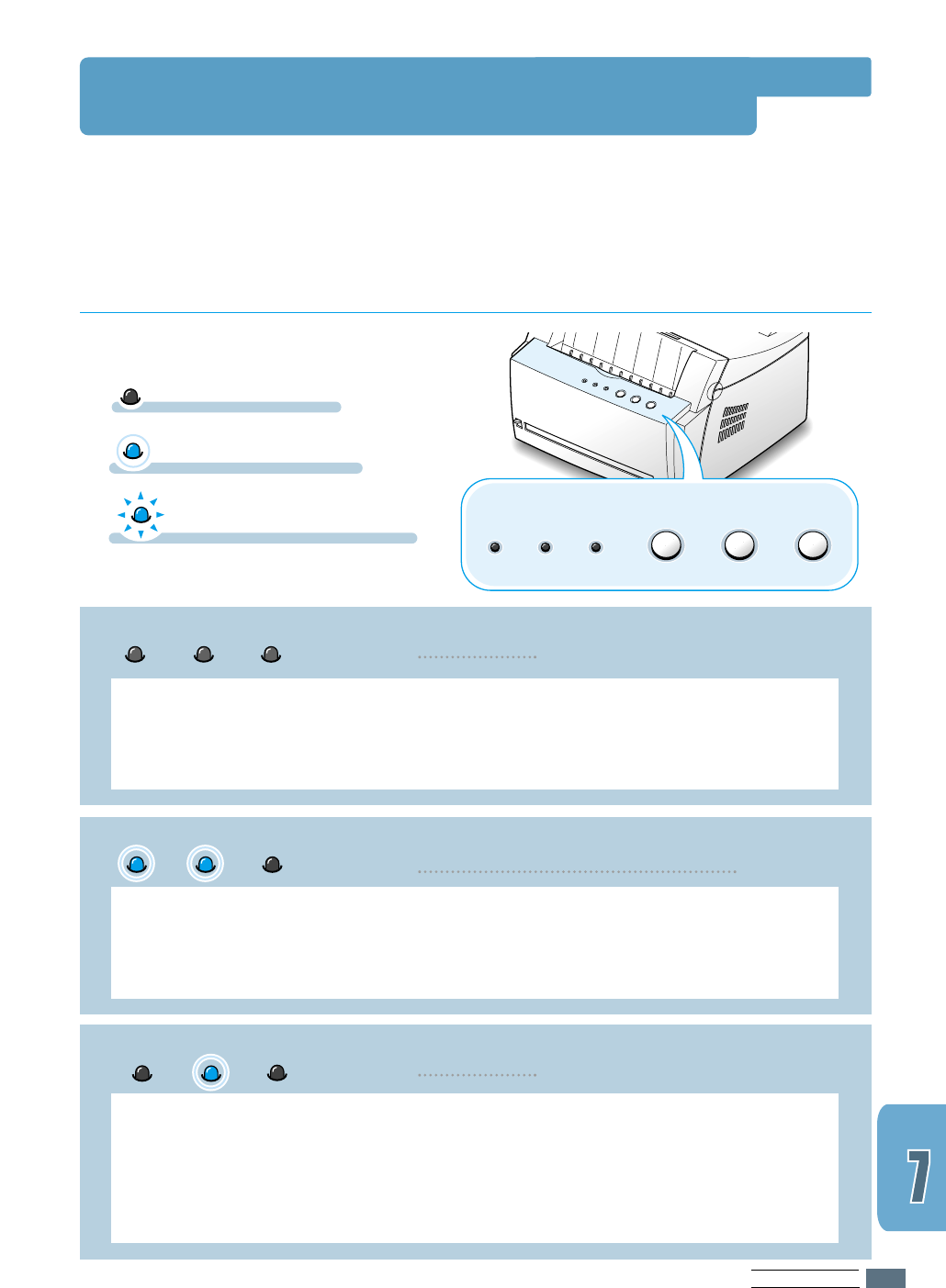 7