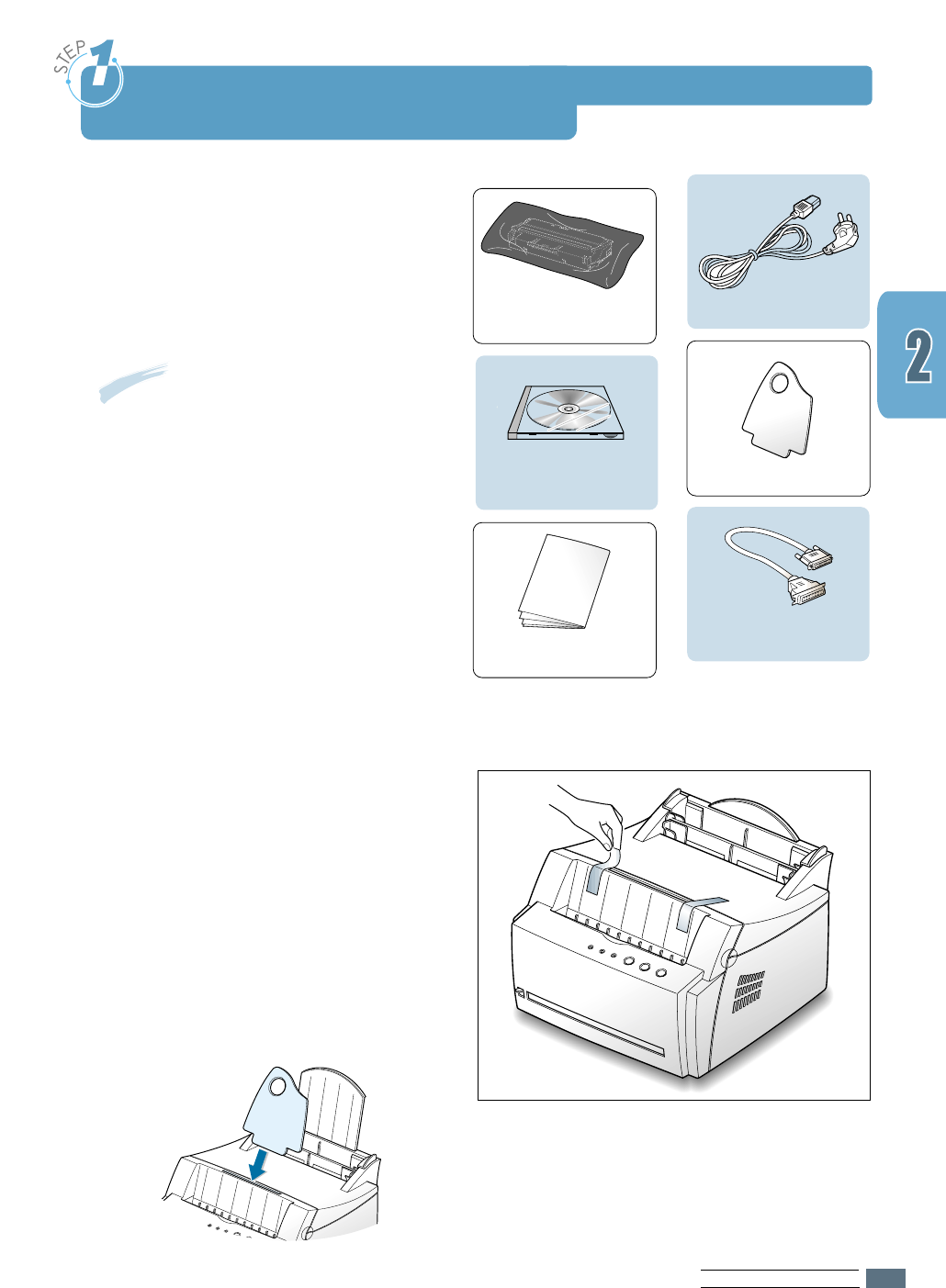 STEP 1

2