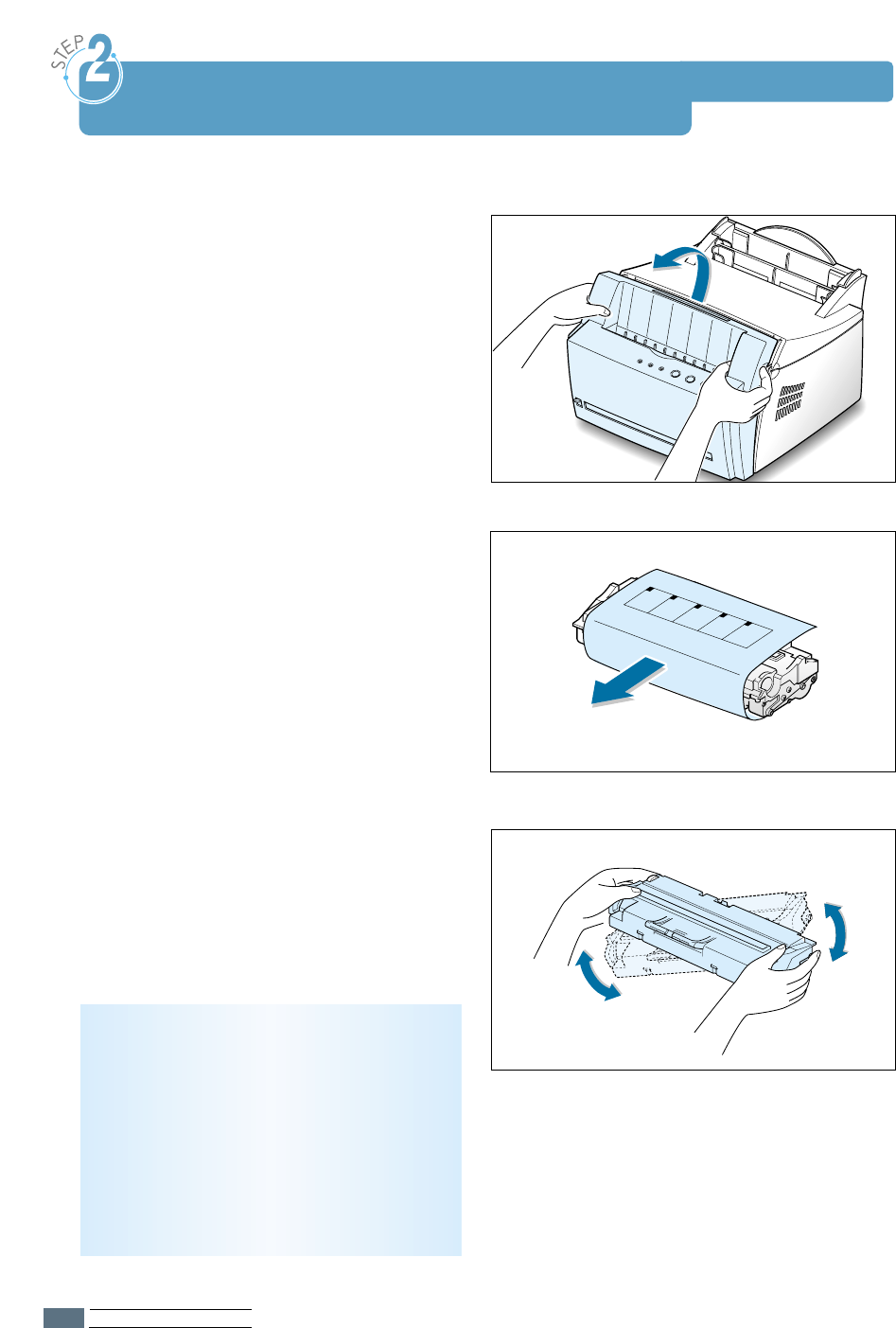 STEP 2