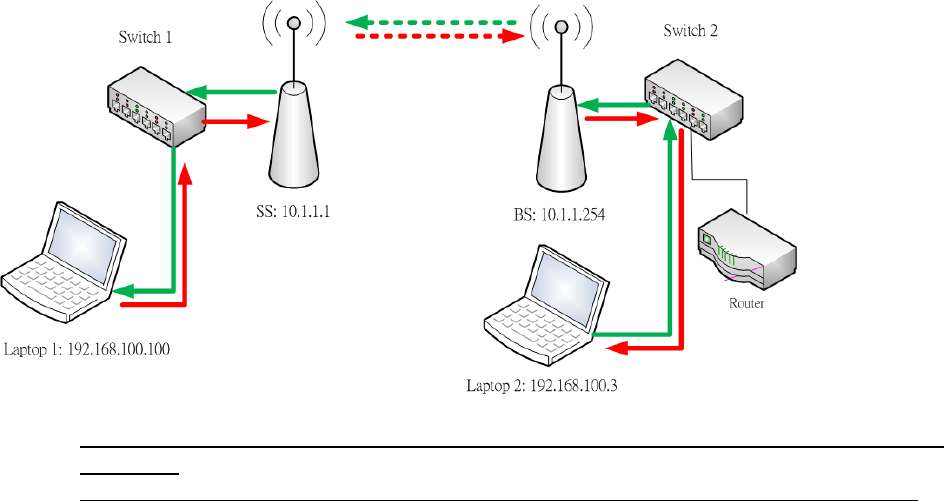 Switch 1

Switch 2

SS: 10.1.1.1

BS: 10.1.1.254

Router

Laptop 1: 192.168.100.100

Laptop 2: 192.168.100.3