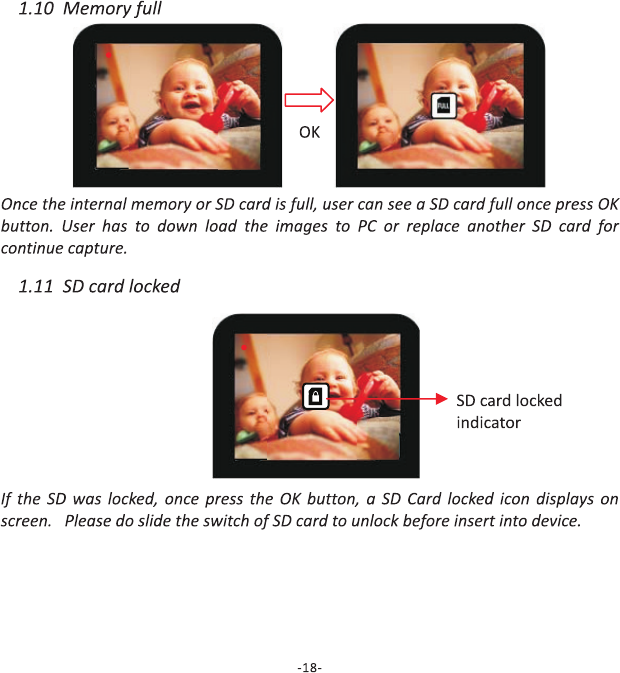 1.10 Memory full

OK

FULL

Once the internal memory or SD card is full, user can see a SD card full once press OK button. User has to down load the images to PC or replace another SD card for continue capture.

1.11 SD card locked

SD card locked indicator

If the SD was locked, once press the OK button, a SD Card locked icon displays on screen. Please do slide the switch of SD card to unlock before insert into device.

-18-