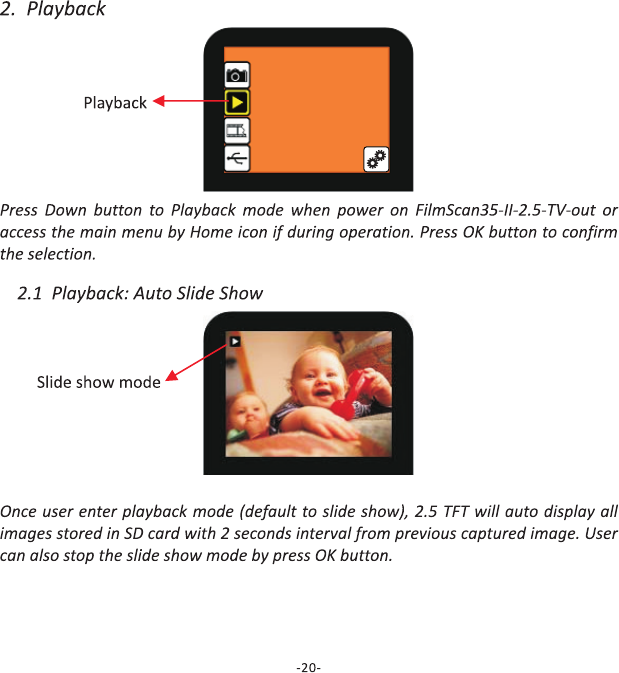 2. Playback

Playback

Press Down button to Playback mode when power on FilmScan35-II-2.5-TV-out or access the main menu by Home icon if during operation. Press OK button to confirm the selection.

2.1 Playback: Auto Slide Show

Slide show mode

Once user enter playback mode (default to slide show), 2.5 TFT will auto display all images stored in SD card with 2 seconds interval from previous captured image. User can also stop the slide show mode by press OK button.

-20-