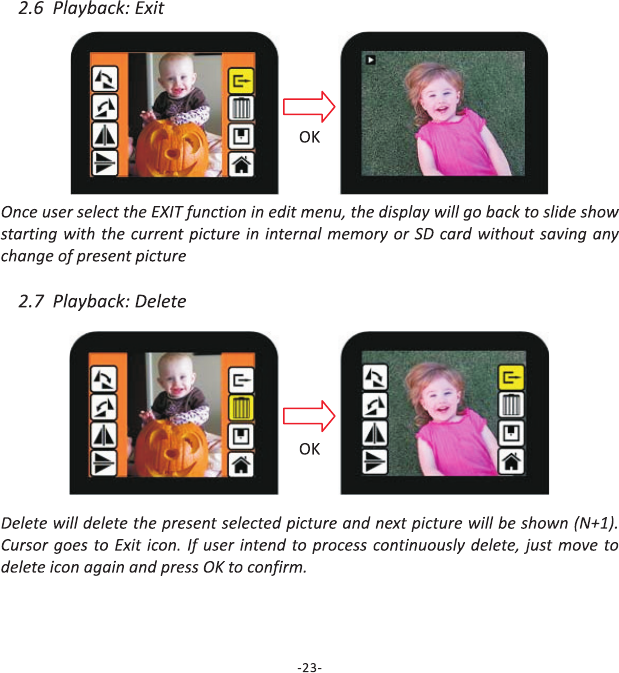 2.6 Playback: Exit

OK

Once user select the EXIT function in edit menu, the display will go back to slide show starting with the current picture in internal memory or SD card without saving any change of present picture

2.7 Playback: Delete

OK

Delete will delete the present selected picture and next picture will be shown (N+1). Cursor goes to Exit icon. If user intend to process continuously delete, just move to delete icon again and press OK to confirm.

-23-