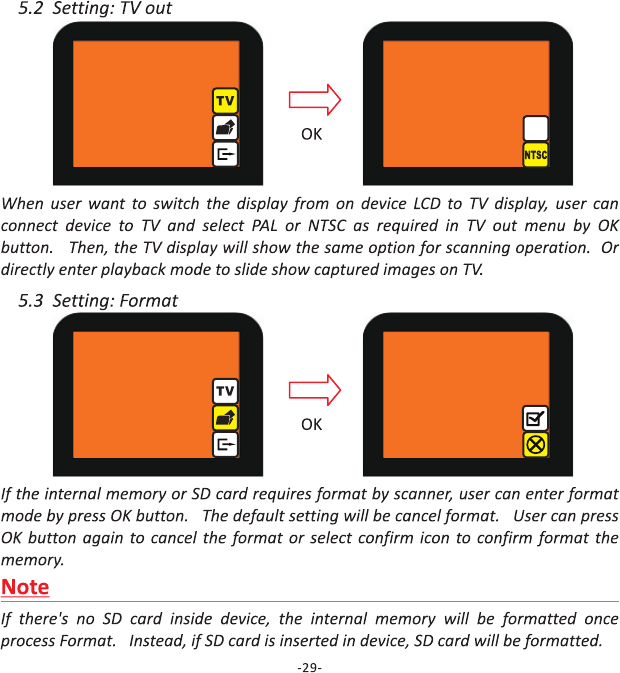 5.2 Setting: TV out

TV

OK

NTSC

When user want to switch the display from on device LCD to TV display, user can connect device to TV and select PAL or NTSC as required in TV out menu by OK button. Then, the TV display will show the same option for scanning operation. Or directly enter playback mode to slide show captured images on TV.

5.3 Setting: Format

TV

OK

If the internal memory or SD card requires format by scanner, user can enter format mode by press OK button. The default setting will be cancel format. User can press OK button again to cancel the format or select confirm icon to confirm format the memory.

Note

If there's no SD card inside device, the internal memory will be formatted once process Format. Instead, if SD card is inserted in device, SD card will be formatted.

-29-