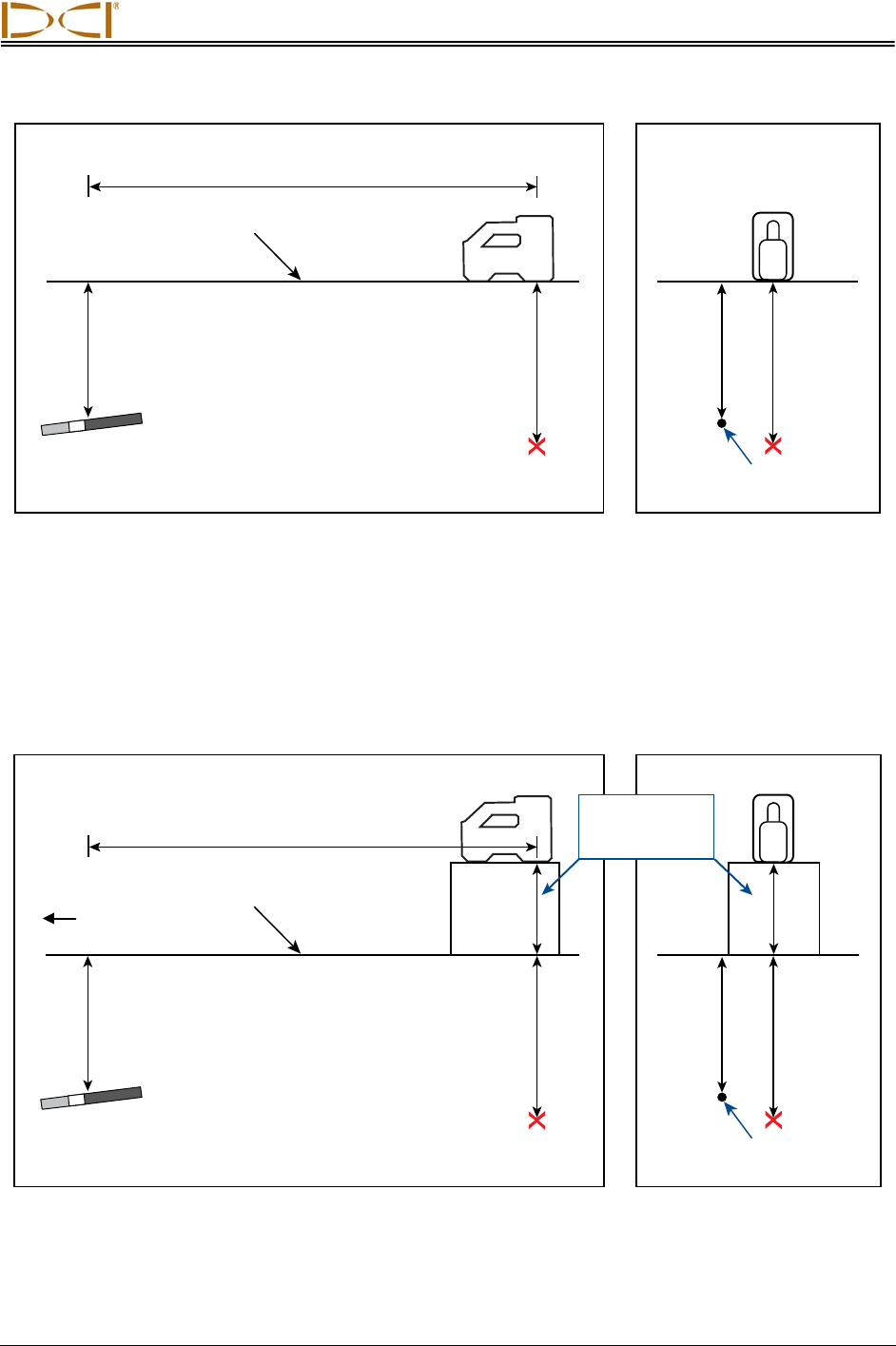 DCI®