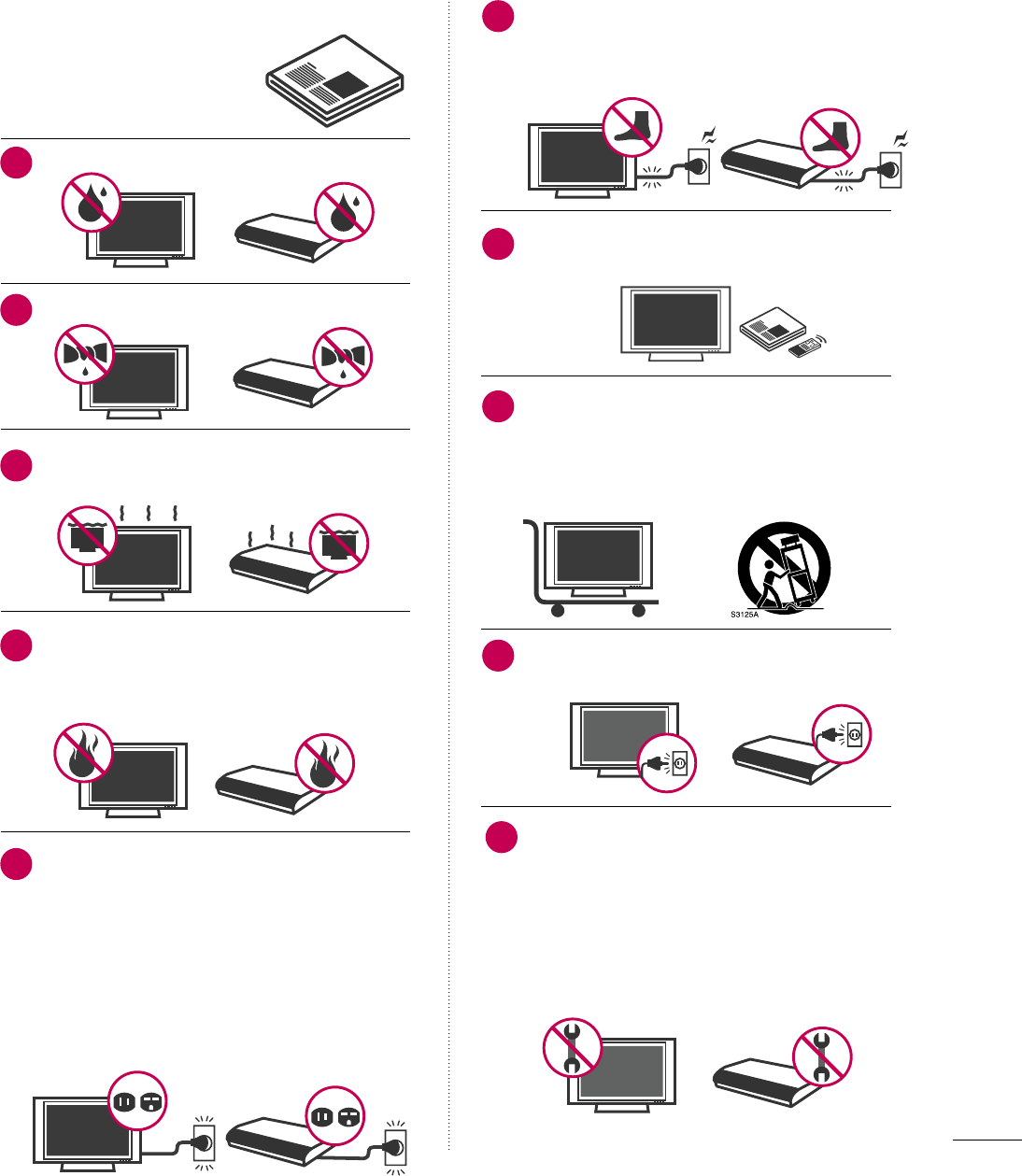 S3125A