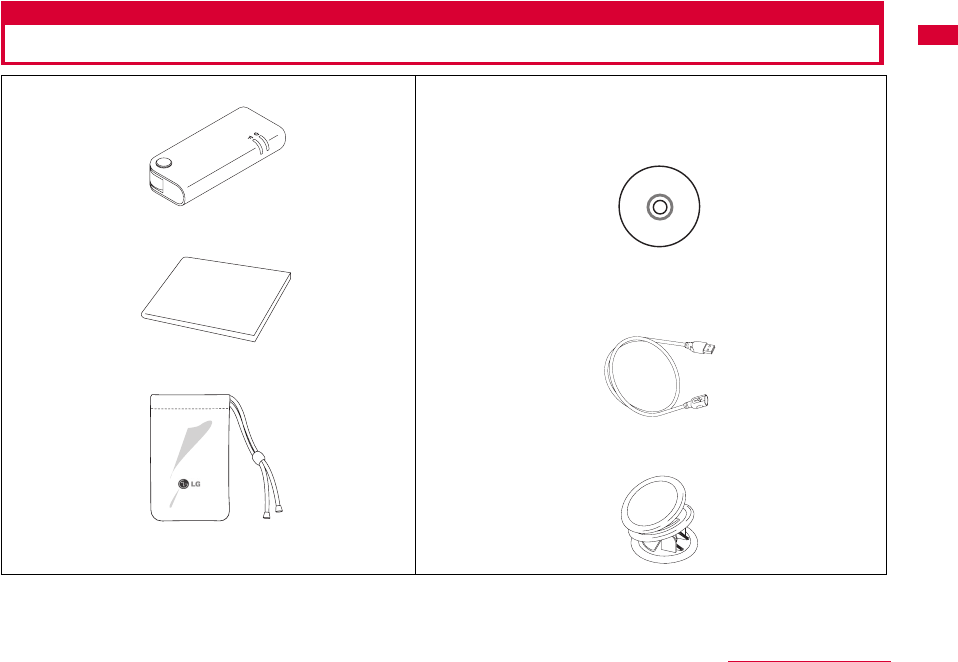 LG