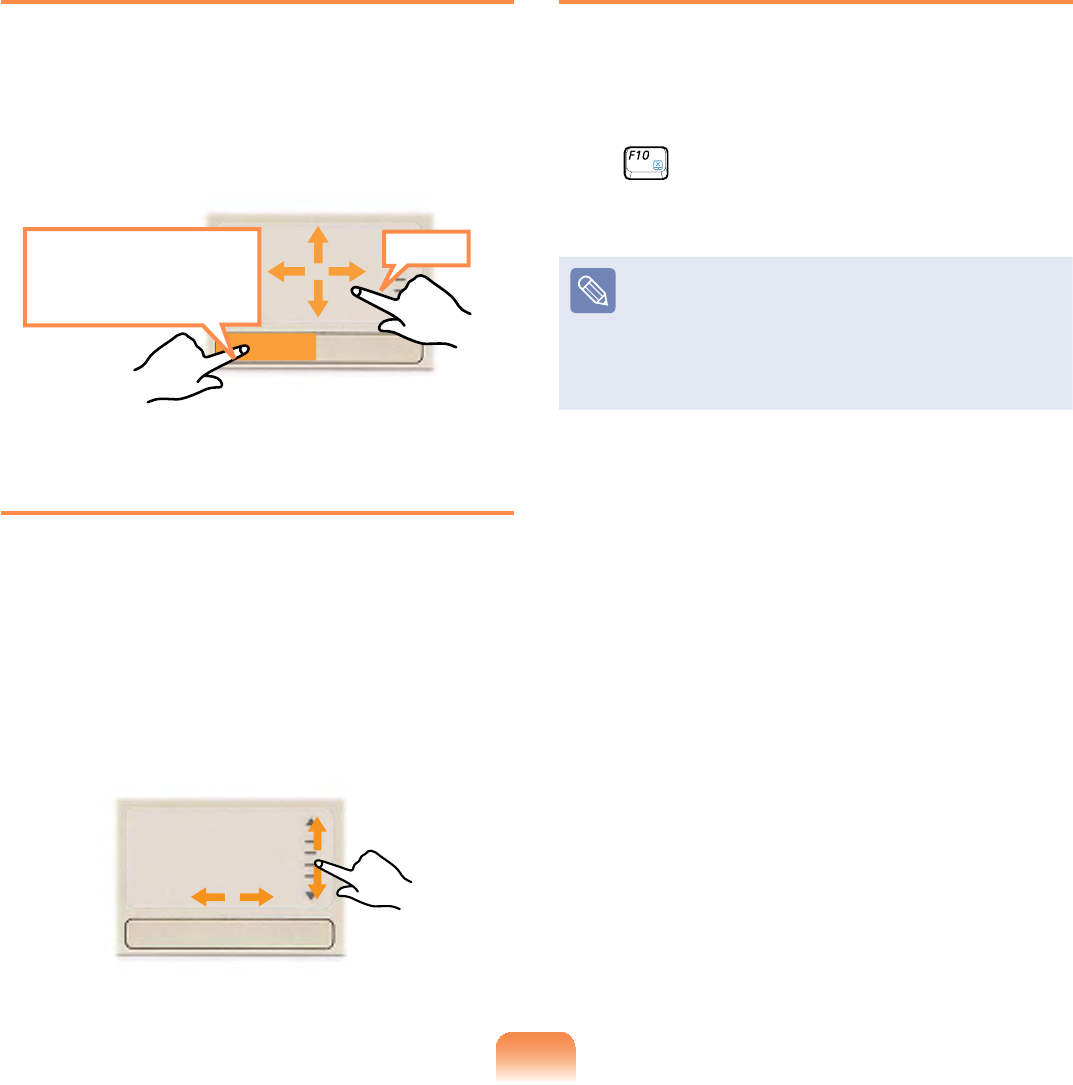 F10