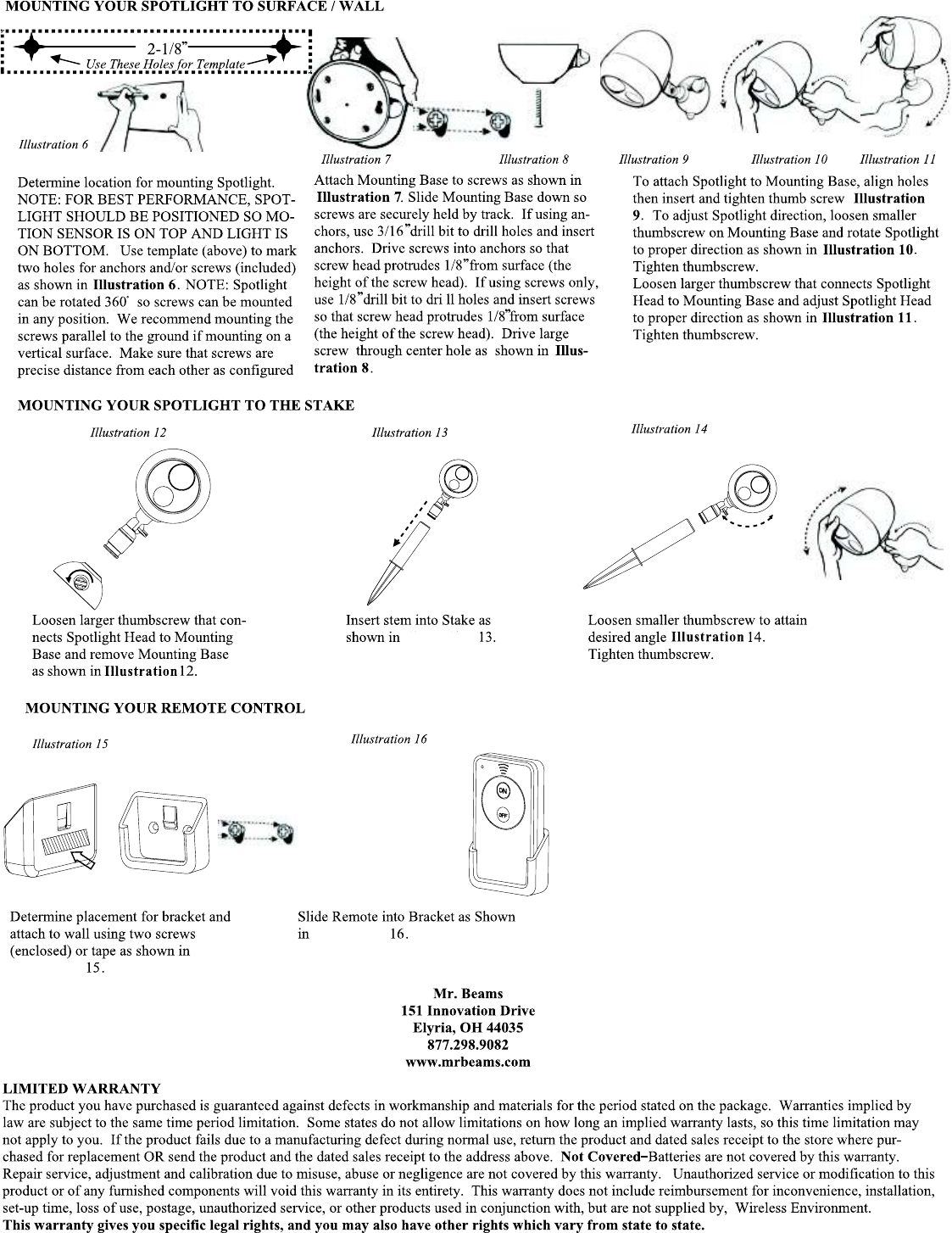 MOUNTING YOUR SPOTLIGHT TO SURFACE / WALL

2-1/8"
Use These Holes for Template

Illustration 6

Illustration 7

Illustration 8

Illustration 9

Illustration 10

Illustration 11

Determine location for mounting Spotlight. NOTE: FOR BEST PERFORMANCE, SPOTLIGHT SHOULD BE POSITIONED SO MOTION SENSOR IS ON TOP AND LIGHT IS ON BOTTOM. Use template (above) to mark two holes for anchors and/or screws (included) as shown in Illustration 6. NOTE: Spotlight can be rotated 360° so screws can be mounted in any position. We recommend mounting the screws parallel to the ground if mounting on a vertical surface. Make sure that screws are precise distance from each other as configured

Attach Mounting Base to screws as shown in Illustration 7. Slide Mounting Base down so screws are securely held by track. If using anchors, use 3/16"drill bit to drill holes and insert anchors. Drive screws into anchors so that screw head protrudes 1/8"from surface (the height of the screw head). If using screws only, use 1/8"drill bit to dri ll holes and insert screws so that screw head protrudes 1/8"from surface (the height of the screw head). Drive large screw through center hole as shown in Illustration 8.

To attach Spotlight to Mounting Base, align holes then insert and tighten thumb screw Illustration 9. To adjust Spotlight direction, loosen smaller thumbscrew on Mounting Base and rotate Spotlight to proper direction as shown in Illustration 10. Tighten thumbscrew.
Loosen larger thumbscrew that connects Spotlight Head to Mounting Base and adjust Spotlight Head to proper direction as shown in Illustration 11. Tighten thumbscrew.

MOUNTING YOUR SPOTLIGHT TO THE STAKE

Illustration 12

Illustration 13

Illustration 14

Loosen larger thumbscrew that connects Spotlight Head to Mounting Base and remove Mounting Base as shown in Illustration12.

Insert stem into Stake as shown in 13.

Loosen smaller thumbscrew to attain desired angle Illustration 14. Tighten thumbscrew.

MOUNTING YOUR REMOTE CONTROL

Illustration 15

Illustration 16

ON

OFF

Determine placement for bracket and attach to wall using two screws (enclosed) or tape as shown in 15.

Slide Remote into Bracket as Shown in 16.

Mr. Beams
151 Innovation Drive
Elyria, OH 44035
877.298.9082
www.mrbeams.com

LIMITED WARRANTY
The product you have purchased is guaranteed against defects in workmanship and materials for the period stated on the package. Warranties implied by law are subject to the same time period limitation. Some states do not allow limitations on how long an implied warranty lasts, so this time limitation may not apply to you. If the product fails due to a manufacturing defect during normal use, return the product and dated sales receipt to the store where purchased for replacement OR send the product and the dated sales receipt to the address above. Not Covered–Batteries are not covered by this warranty. Repair service, adjustment and calibration due to misuse, abuse or negligence are not covered by this warranty. Unauthorized service or modification to this product or of any furnished components will void this warranty in its entirety. This warranty does not include reimbursement for inconvenience, installation, set-up time, loss of use, postage, unauthorized service, or other products used in conjunction with, but are not supplied by, Wireless Environment.
This warranty gives you specific legal rights, and you may also have other rights which vary from state to state.