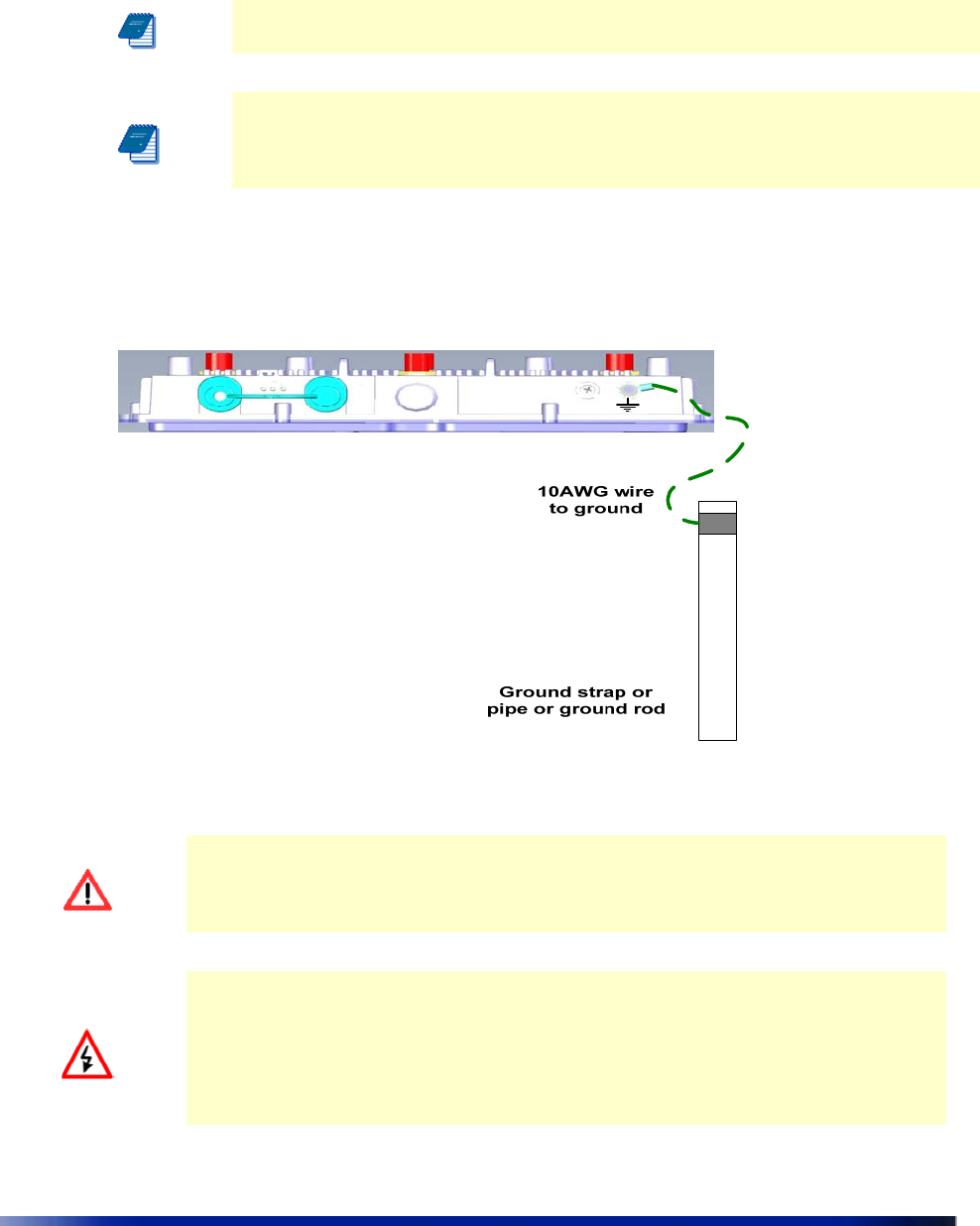 10AWG wire to ground

Ground strap or pipe or ground rod