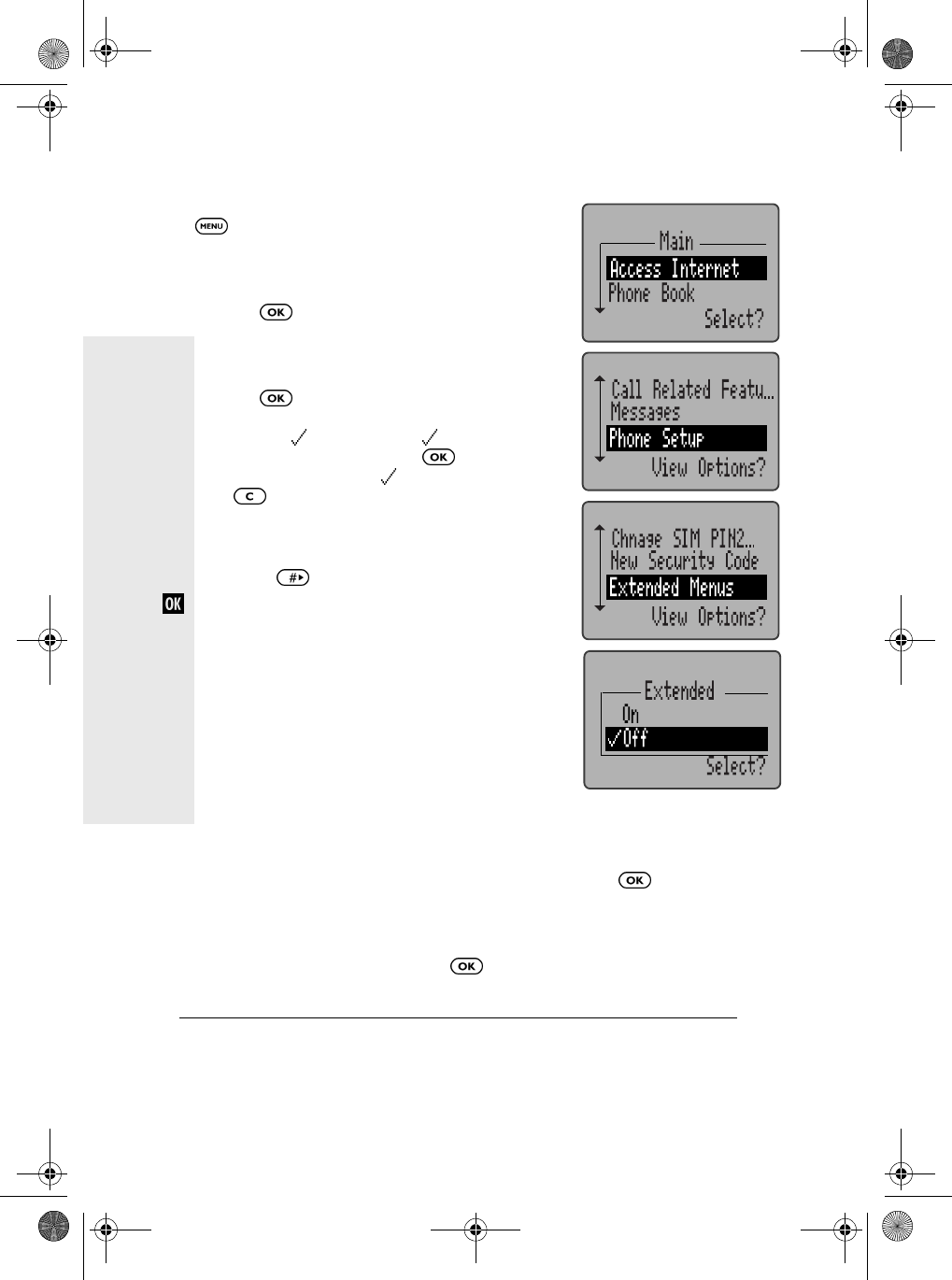 MENU

OK

OK

OK

C

#

OK

Main
Access Internet
Phone Book
Select?

Call Related Featu…
Messages
Phone Setup
View Options?

Chnage SIM PIN2…
New Security Code
Extended Menus
View Options?

Extended
On
✓Off
Select?

OK

OK