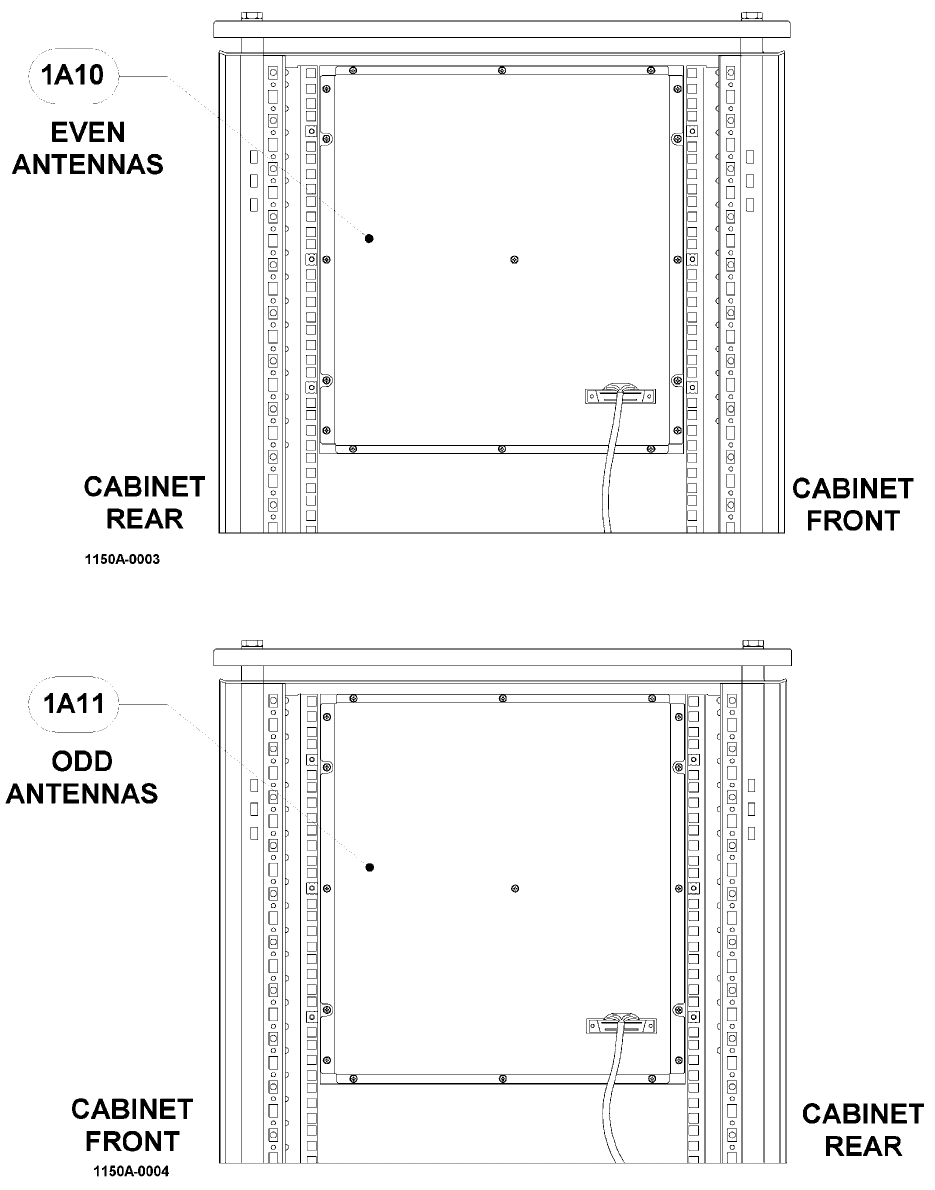 1A10

EVEN ANTENNAS

CABINET REAR

CABINET FRONT

1150A-0003

1A11

ODD ANTENNAS

CABINET FRONT

CABINET REAR

1150A-0004