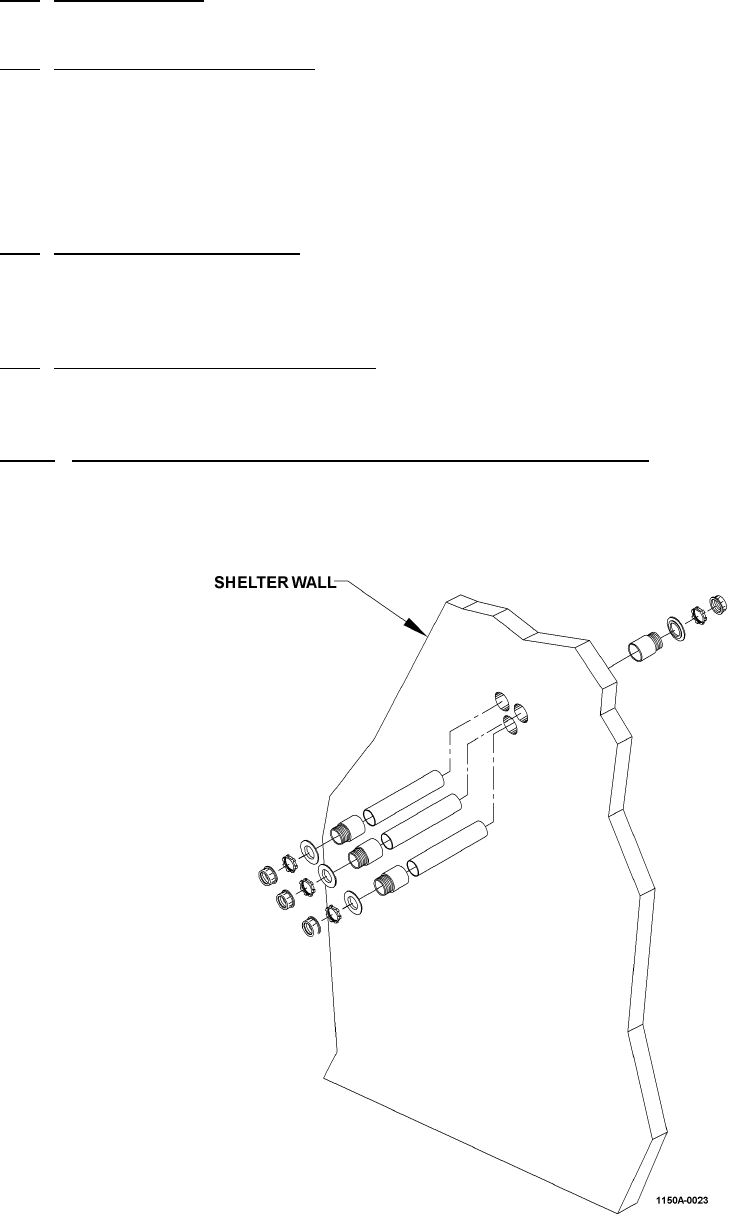 SHELTER WALL

1150A-0023