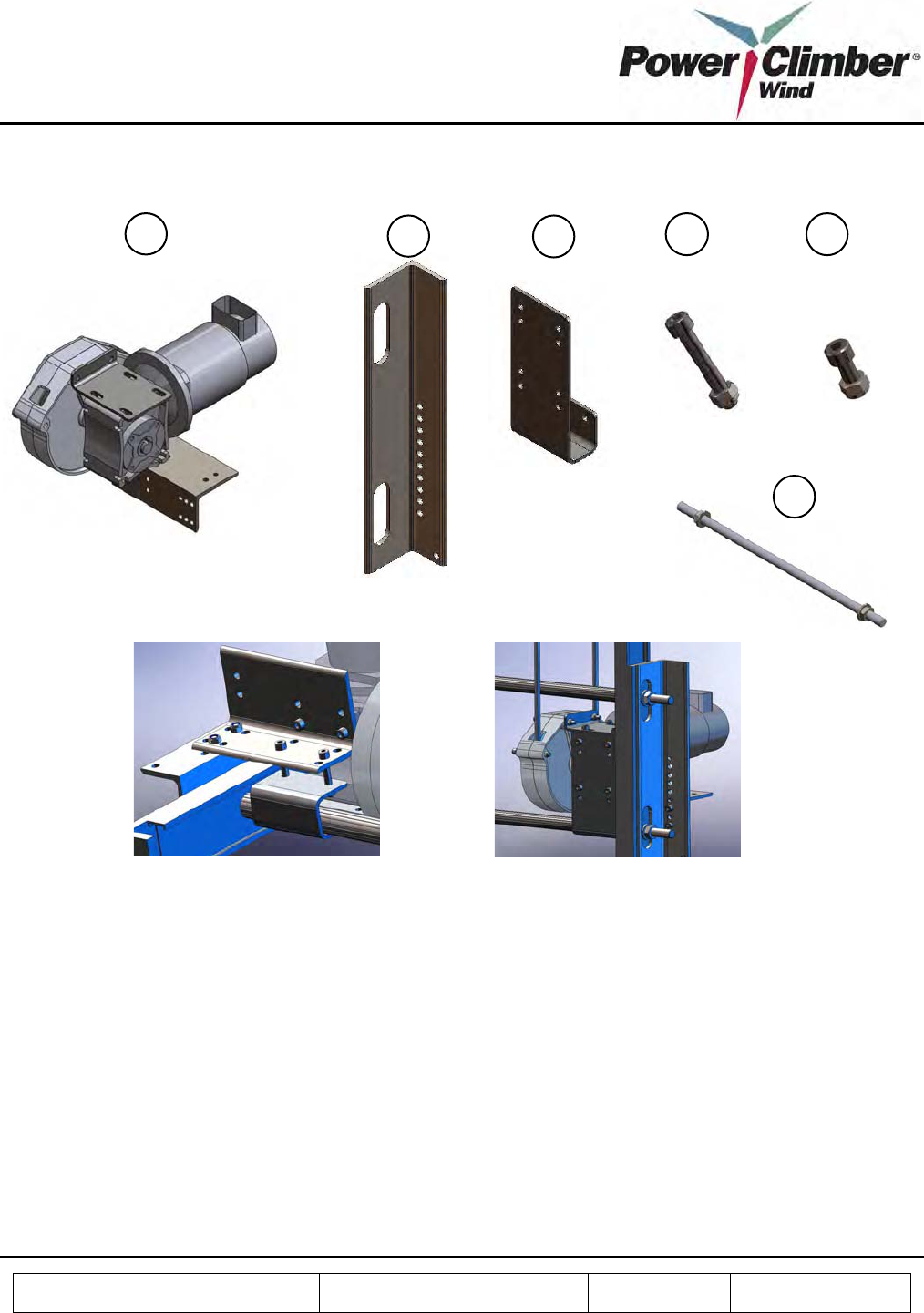 Power Climber®
Wind