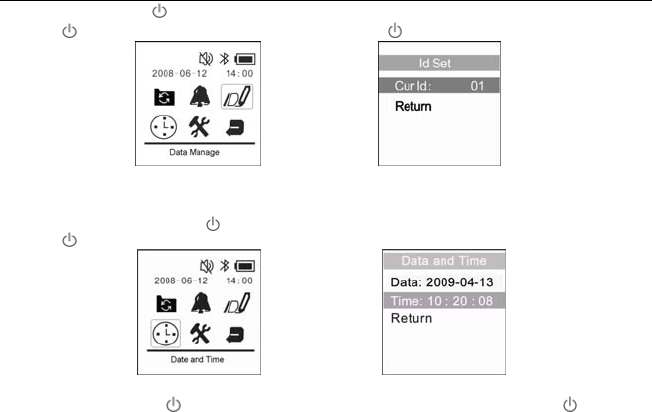 2008-06-12 14:00

Data Manage

Id Set

Cur Id: 01

Return

2008-06-12 14:00

Date and Time

Data and Time

Data: 2009-04-13

Time: 10 : 20 : 08

Return