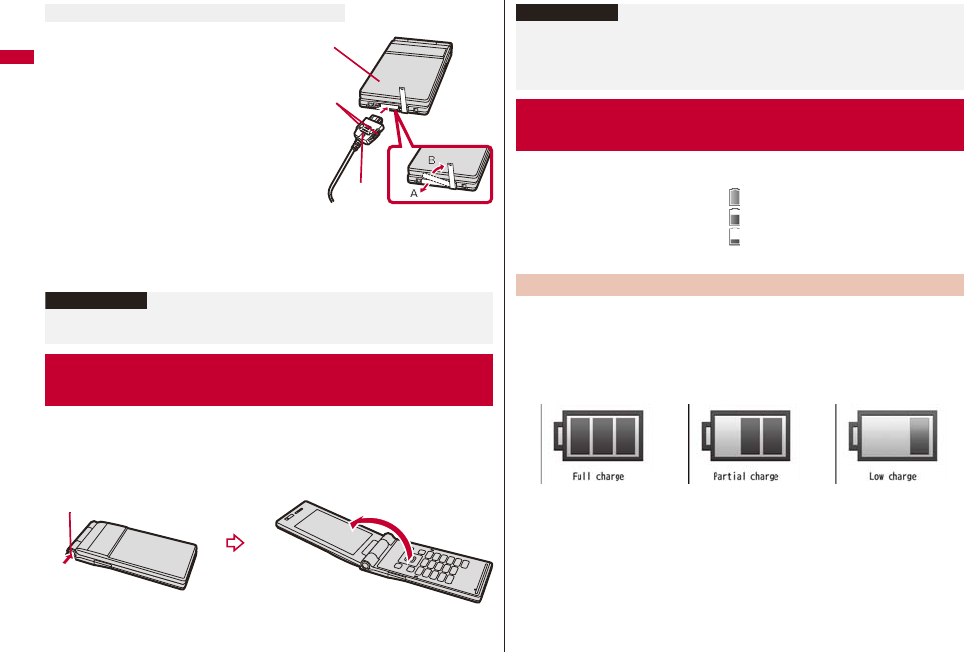 B

A

Full charge

Partial charge

Low charge