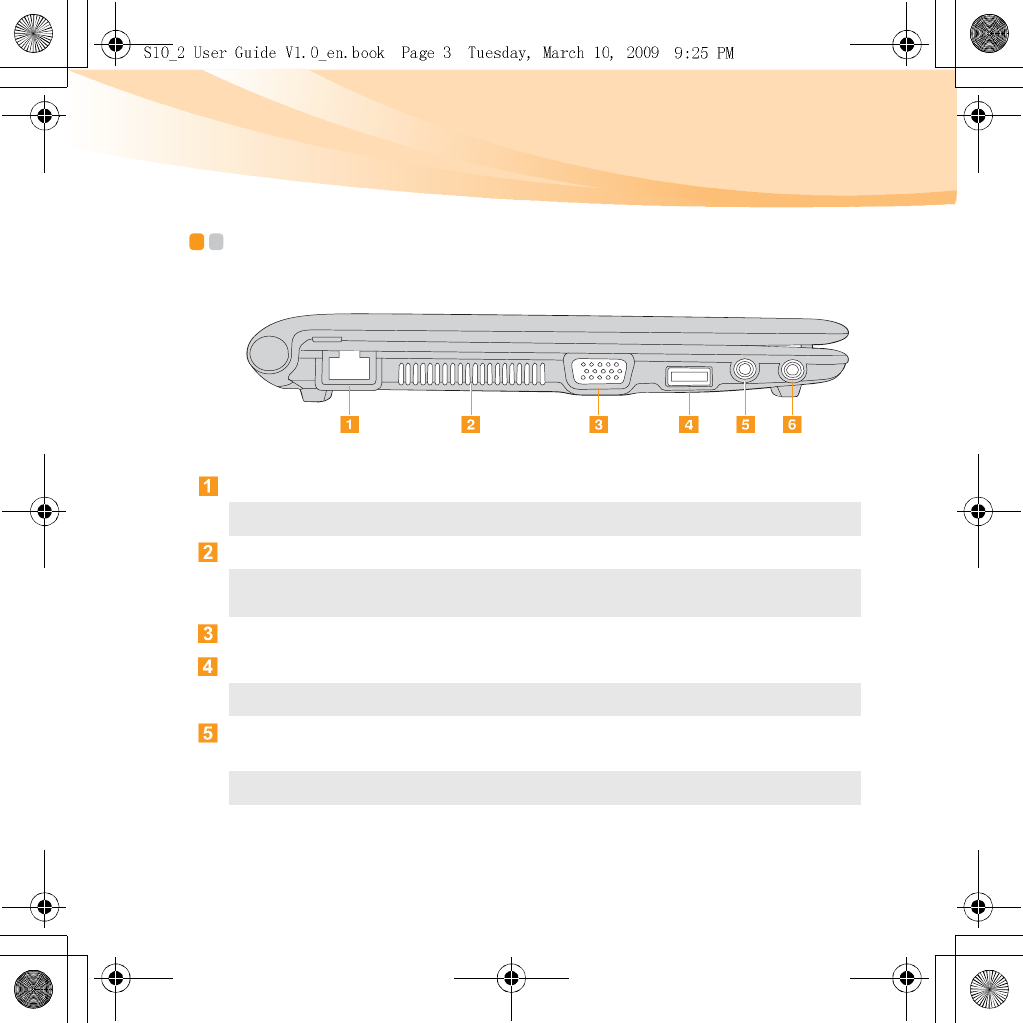 S10_2 User Guide V1.0_en.book Page 3 Tuesday, March 10, 2009 9:25 PM

1 2 3 4 5 6

1

2

3

4

5