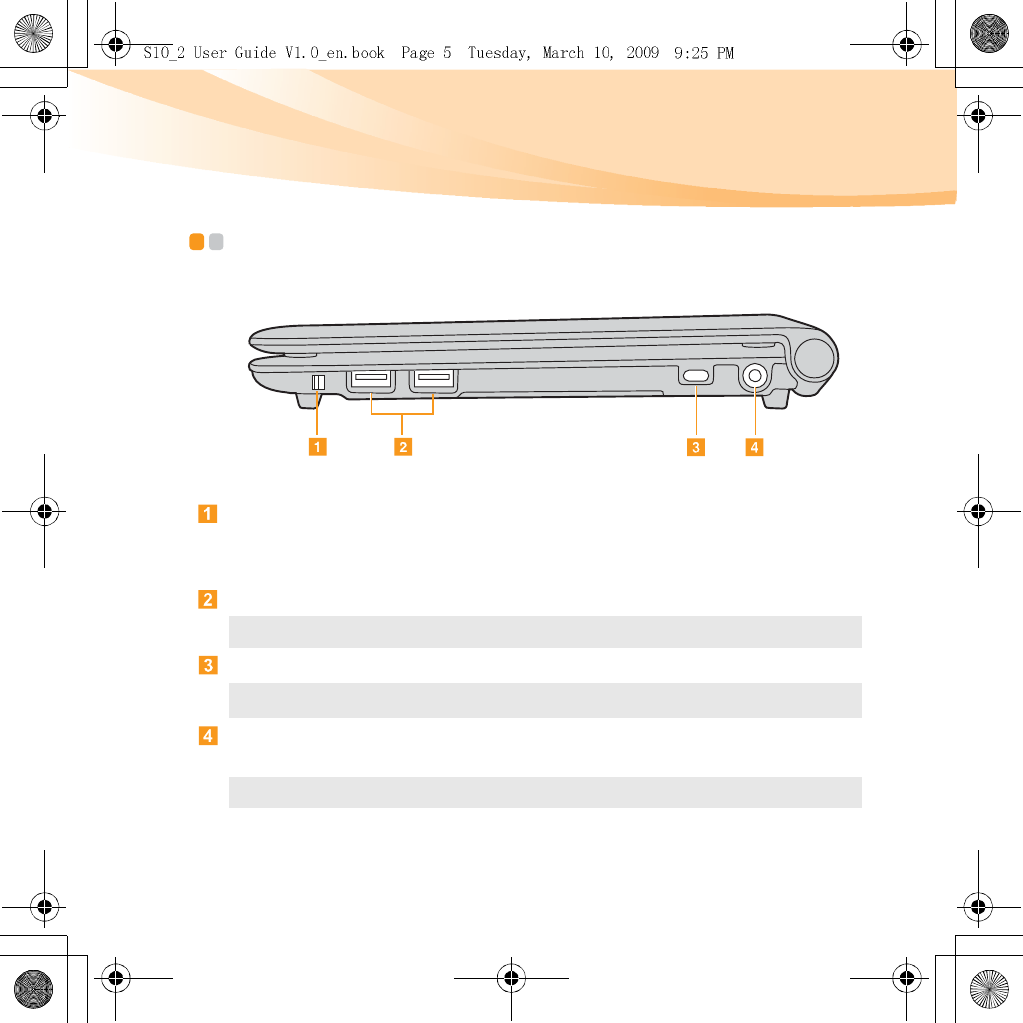 S10_2 User Guide V1.0_en.book Page 5 Tuesday, March 10, 2009 9:25 PM

1 2 3 4

1

2

3

4