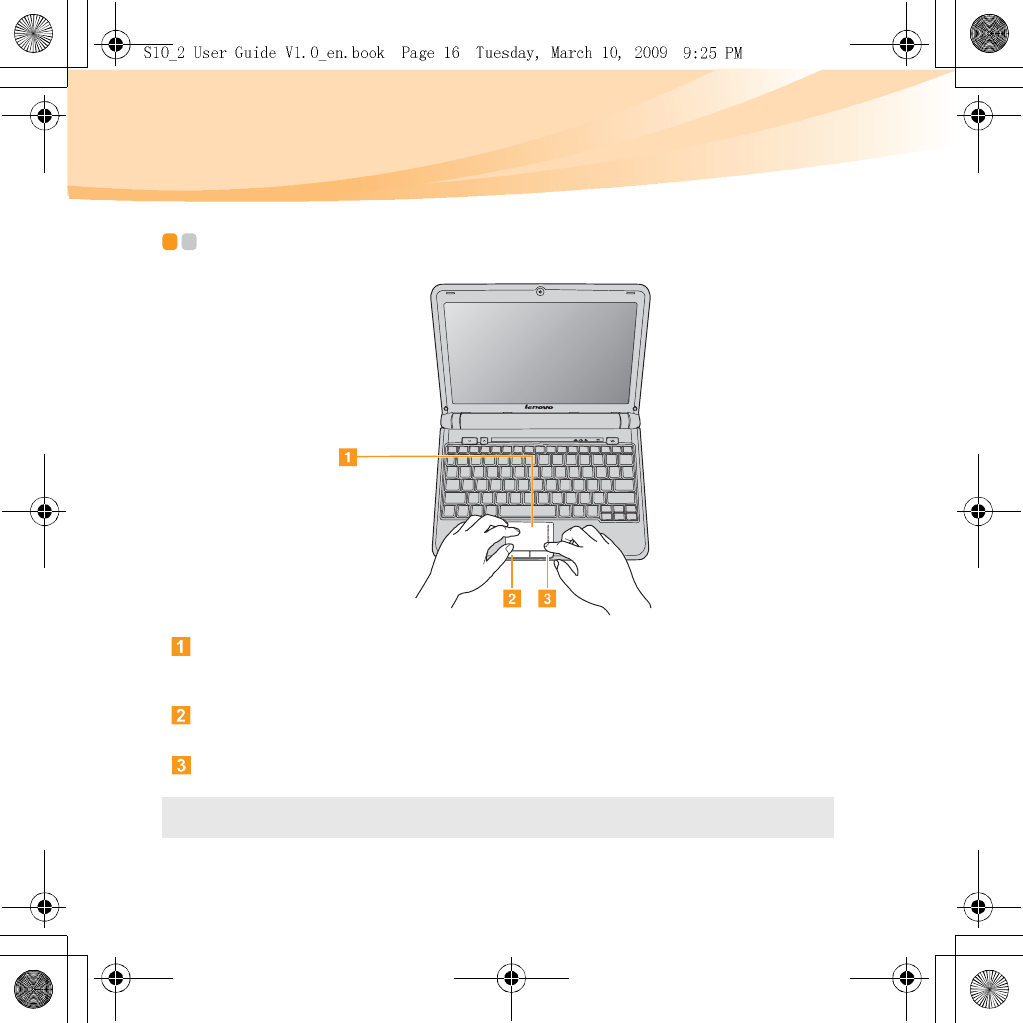 S10_2 User Guide V1.0_en.book Page 16 Tuesday, March 10, 2009 9:25 PM

lenovo

1

2 3

1

2

3