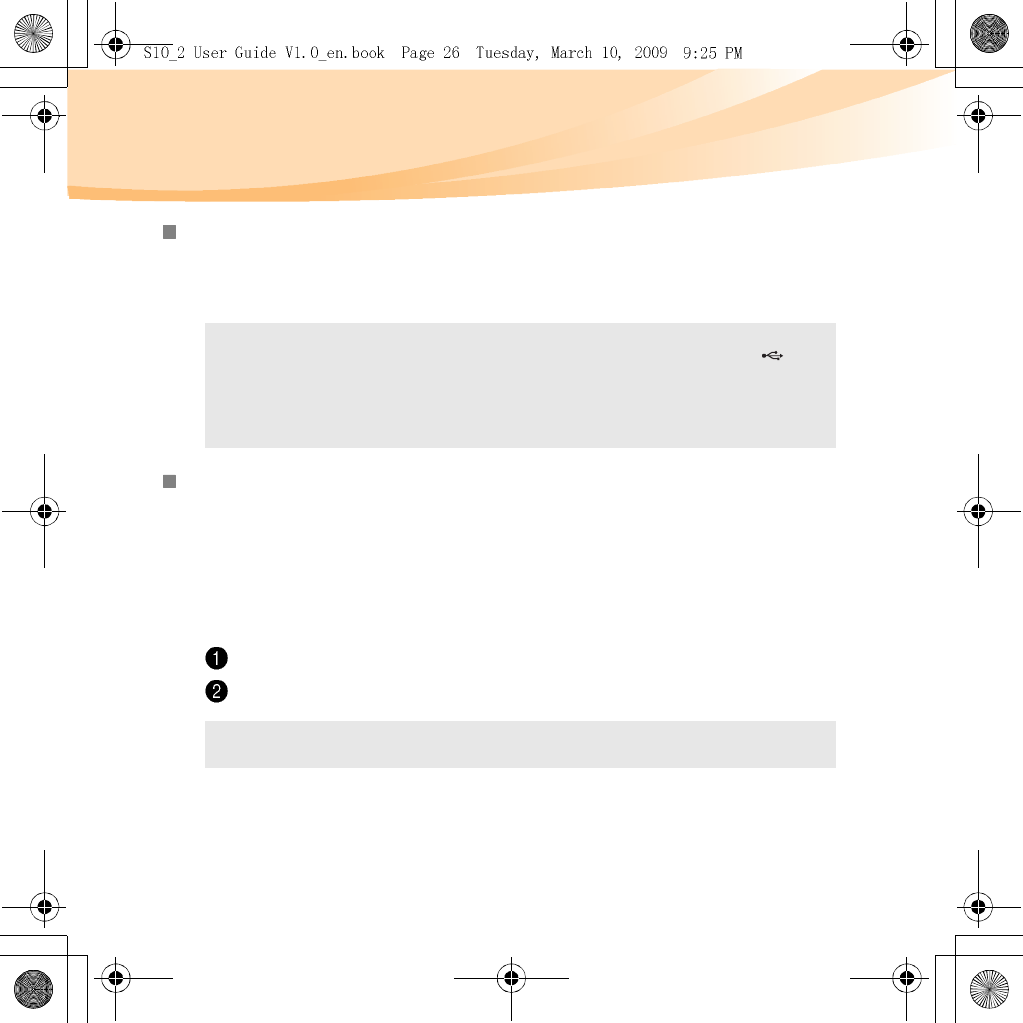 S10_2 User Guide V1.0_en.book Page 26 Tuesday, March 10, 2009 9:25 PM