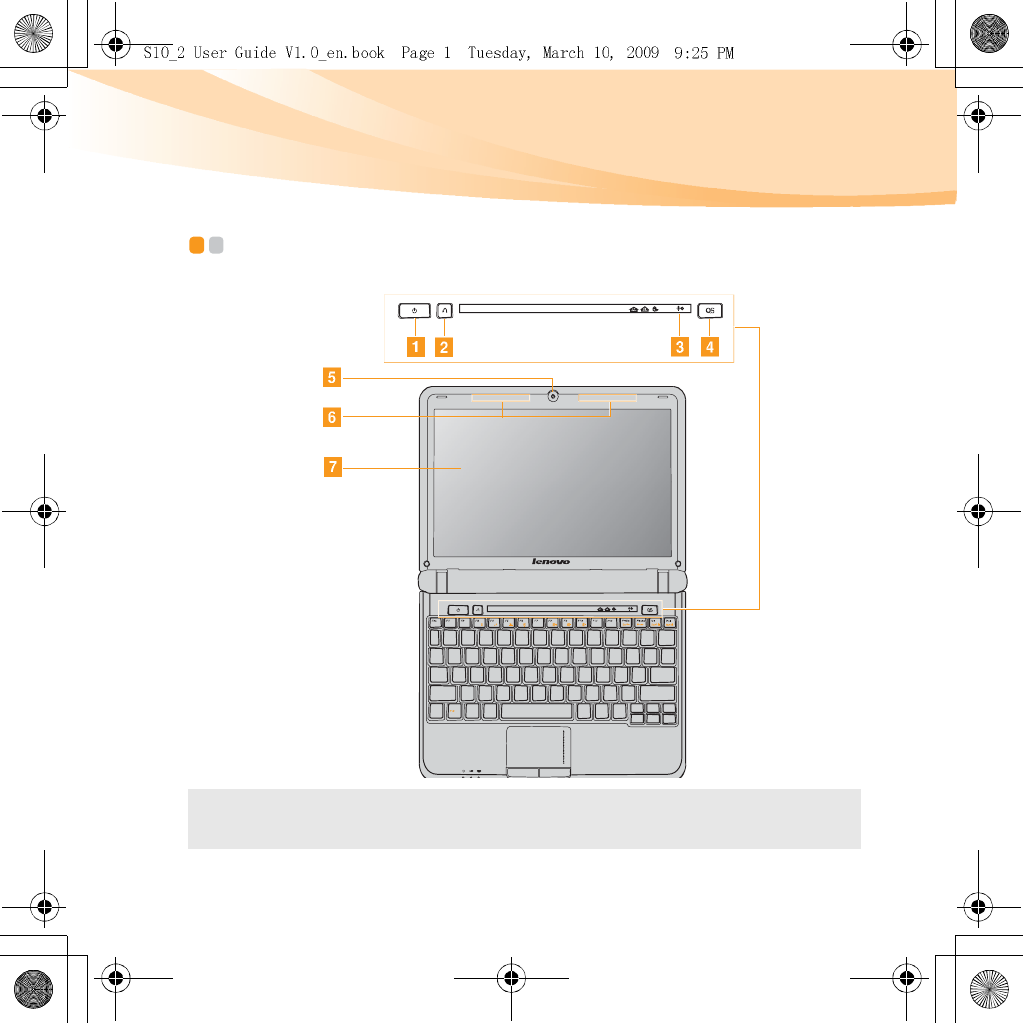 S10_2 User Guide V1.0_en.book Page 1 Tuesday, March 10, 2009 9:25 PM

1
2
3
4
5
6
7

lenovo