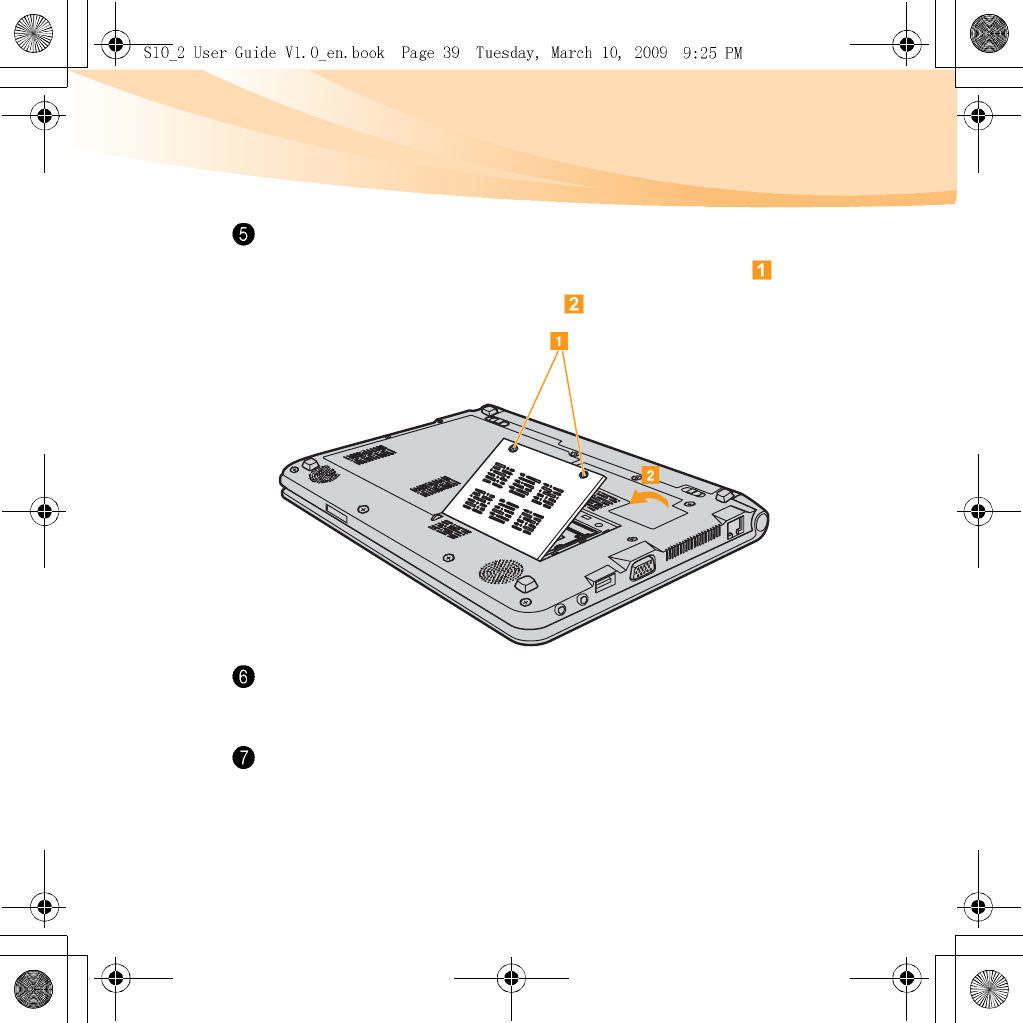 S10_2 User Guide V1.0_en.book Page 39 Tuesday, March 10, 2009 9:25 PM

5

1

2

1

2

6

7