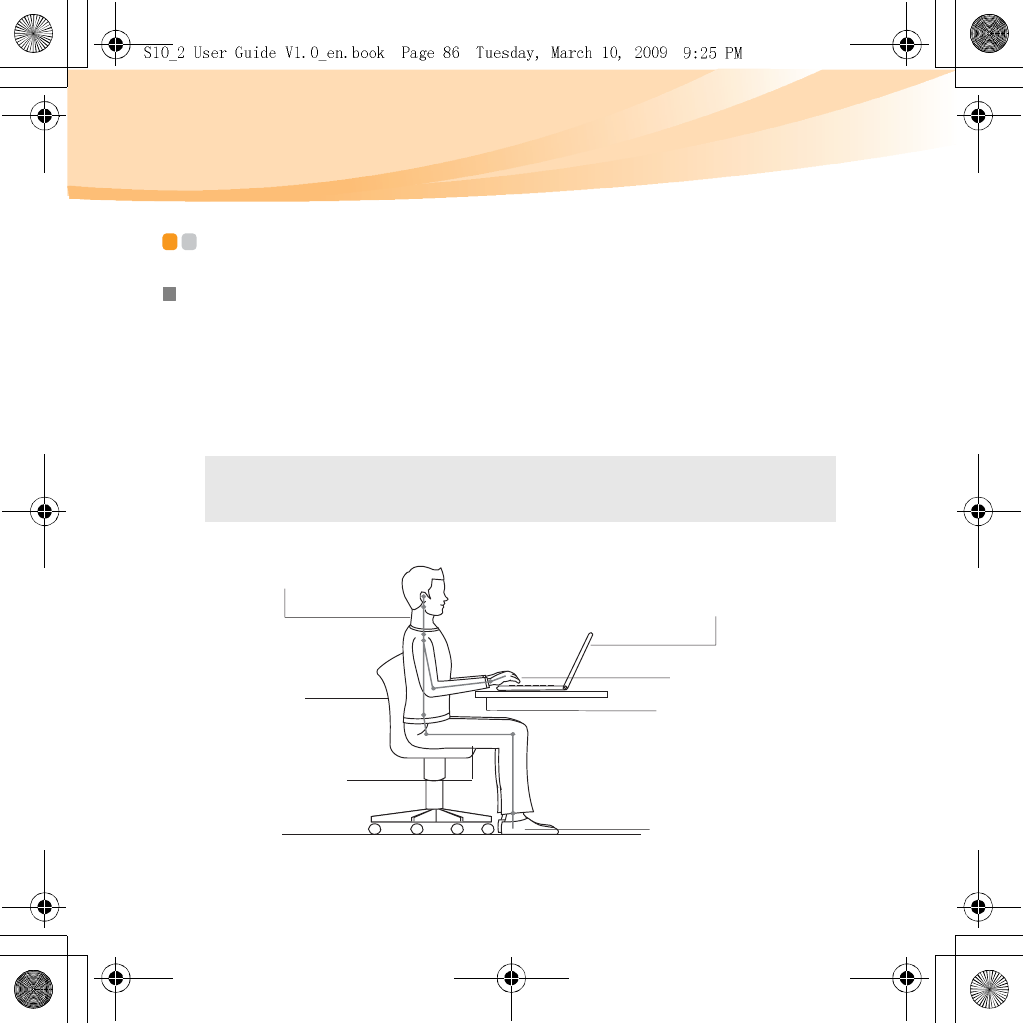 S10_2 User Guide V1.0_en.book Page 86 Tuesday, March 10, 2009 9:25 PM