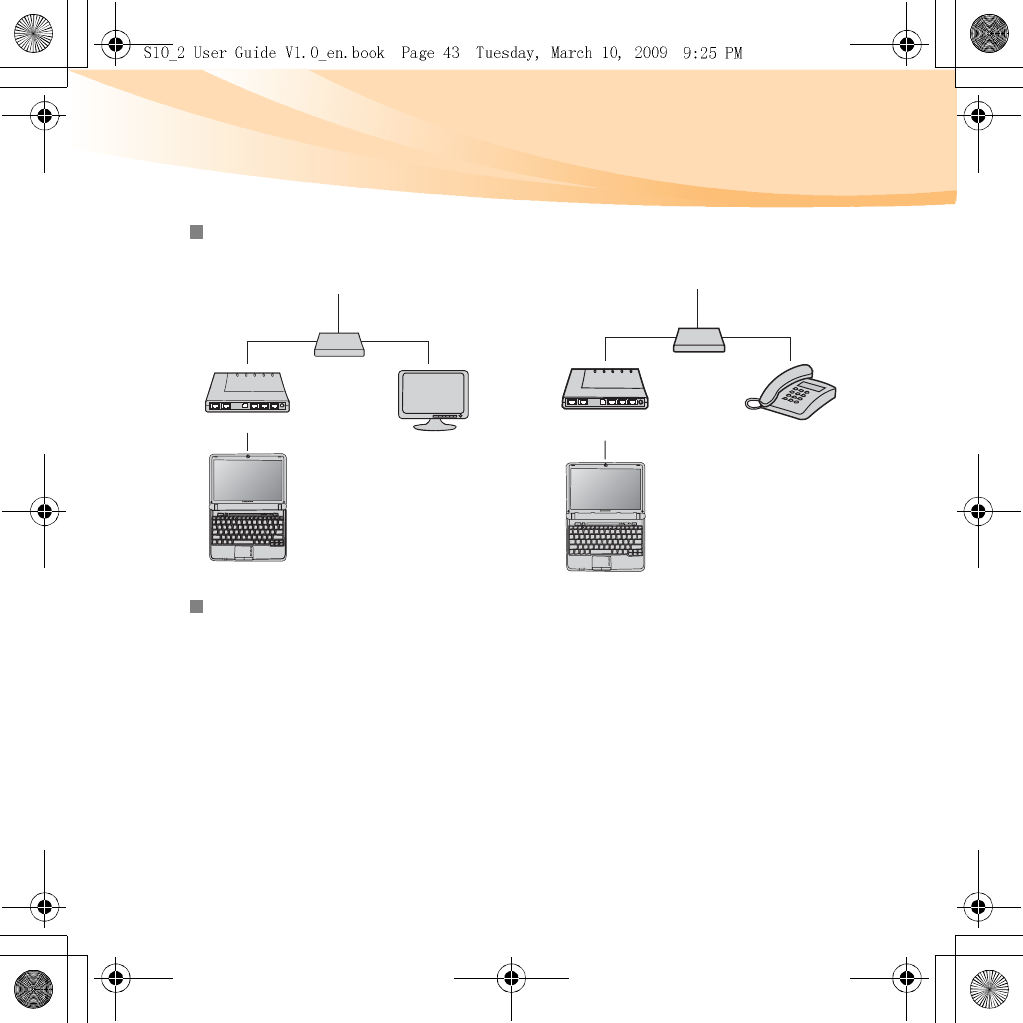 S10_2 User Guide V1.0_en.book Page 43 Tuesday, March 10, 2009 9:25 PM