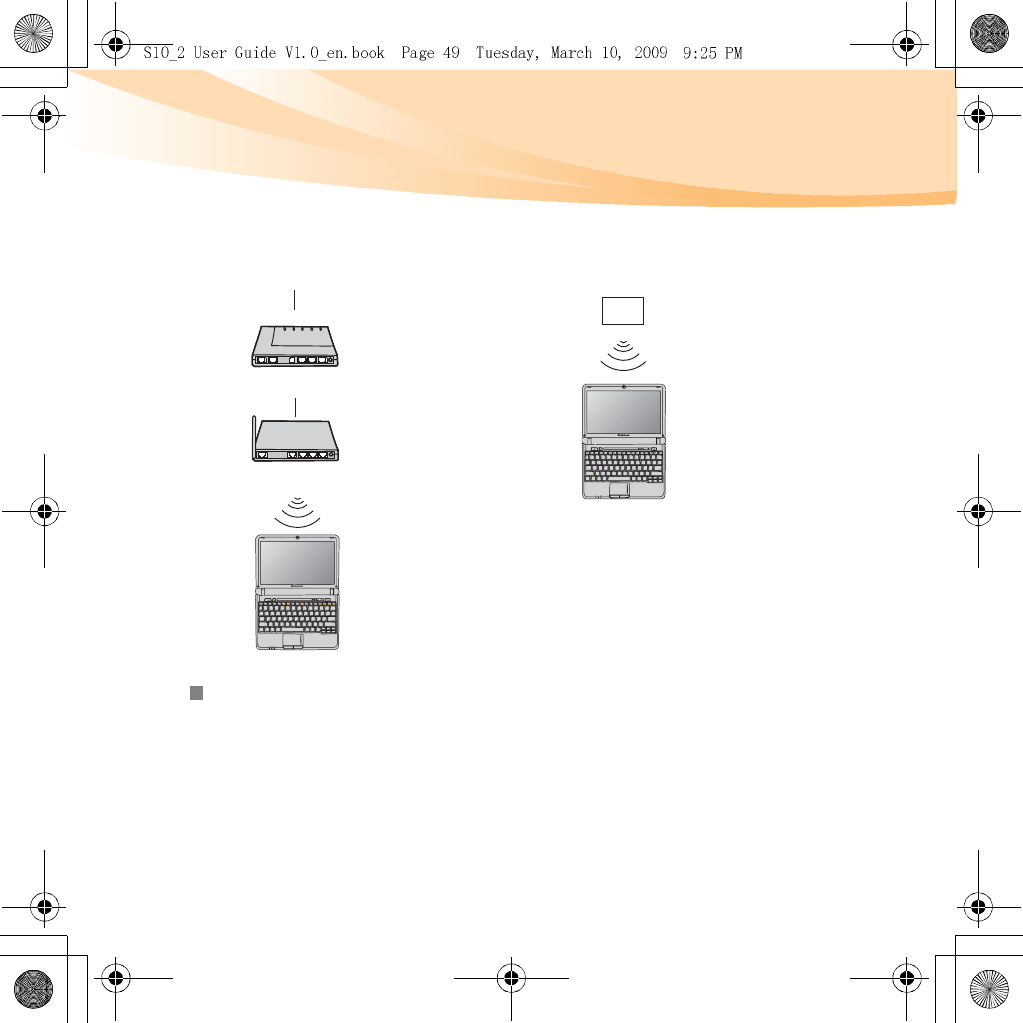 S10_2 User Guide V1.0_en.book  Page 49  Tuesday, March 10, 2009  9:25 PM