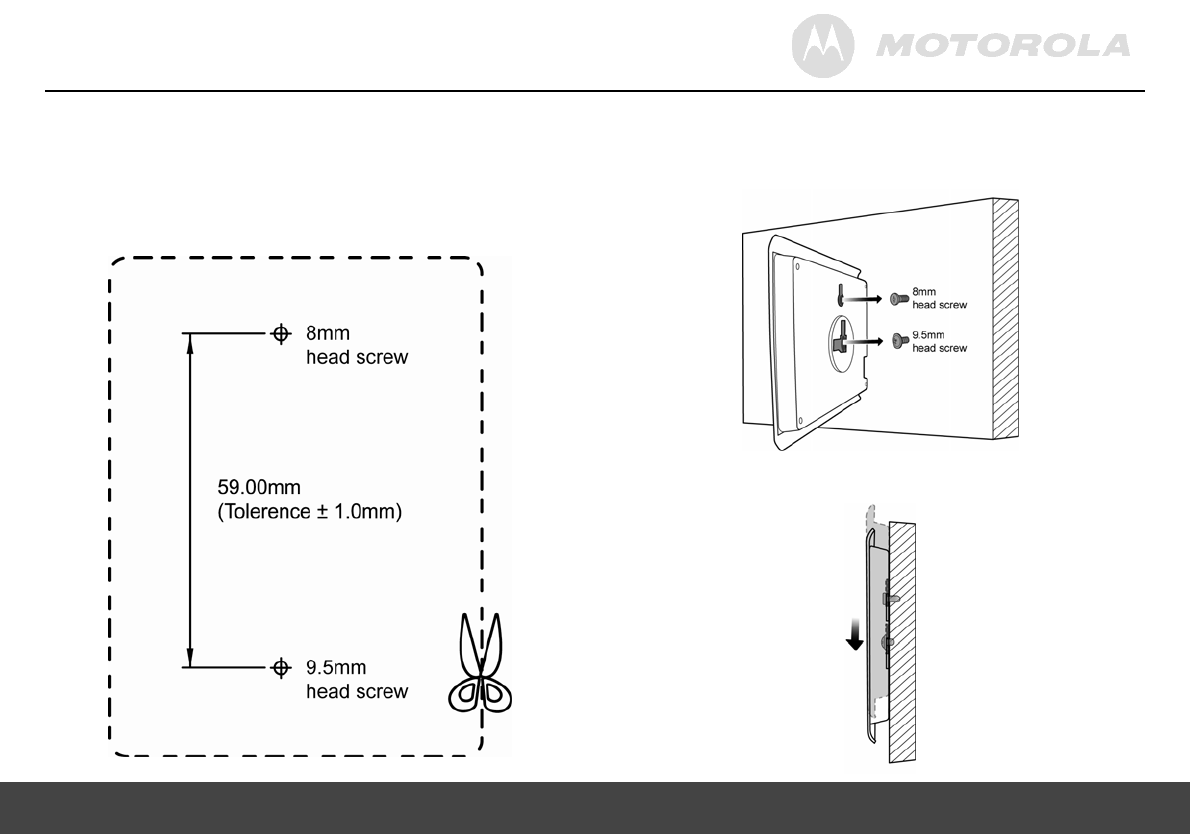 MOTOROLA

8mm
head screw

59.00mm
(Tolerence ± 1.0mm)

9.5mm
head screw

8mm
head screw

9.5mm
head screw