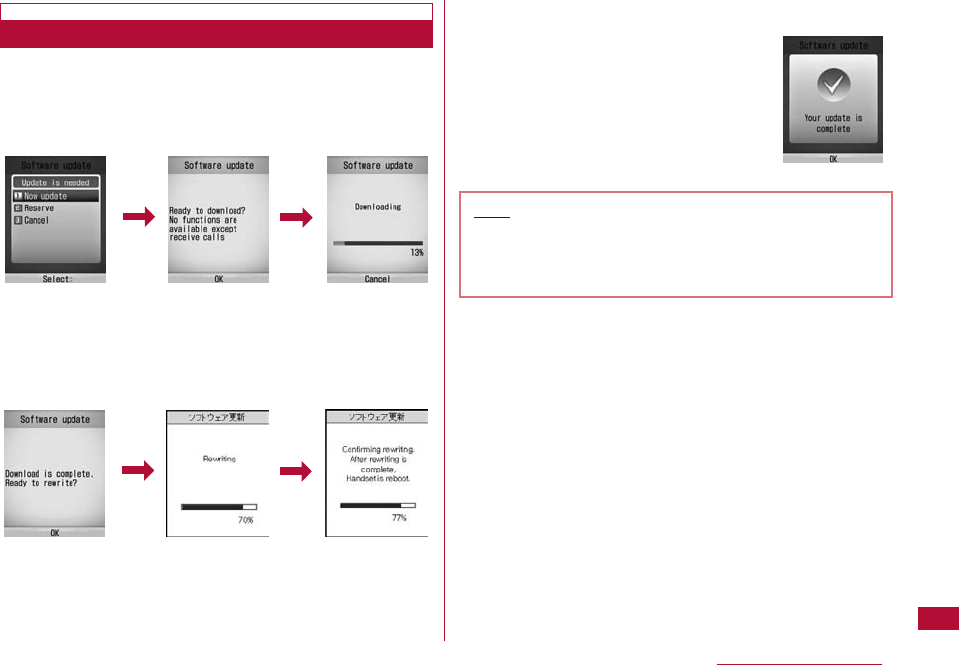 Software update
Update is needed
1 Now update
2 Reserve
3 Cancel
Select

Software update
Ready to download? No functions are available except receive calls
OK

Software update
Downloading
13%
Cancel

Software update
Download is complete. Ready to rewrite?
OK

ソフトウェア更新
Rewriting
70%

ソフトウェア更新
Confirming rewriting. After rewriting is complete, Handset is reboot.
77%

Software update
Your update is complete
OK