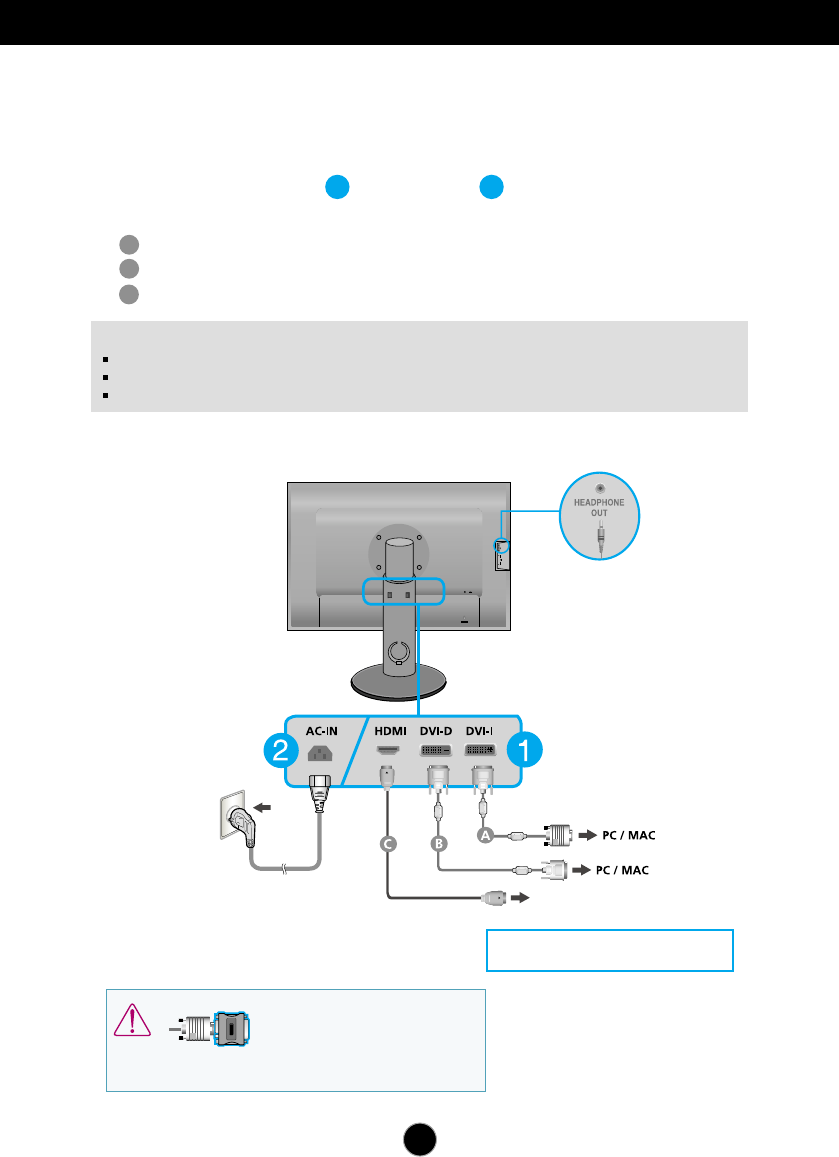 HEADPHONE OUT

AC-IN
HDMI
DVI-D
DVI-I
2
1

A
B
C
PC / MAC
PC / MAC