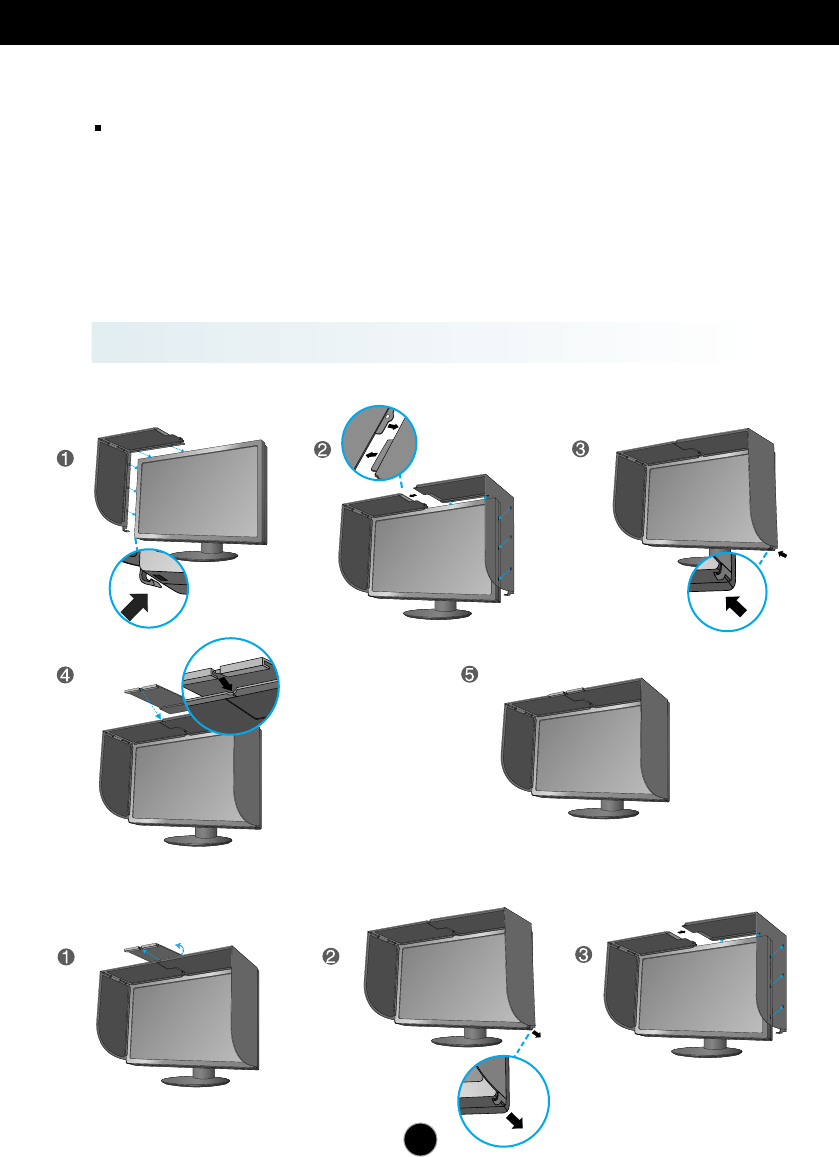 ❶

❷

❸

❹

❺

❶

❷

❸