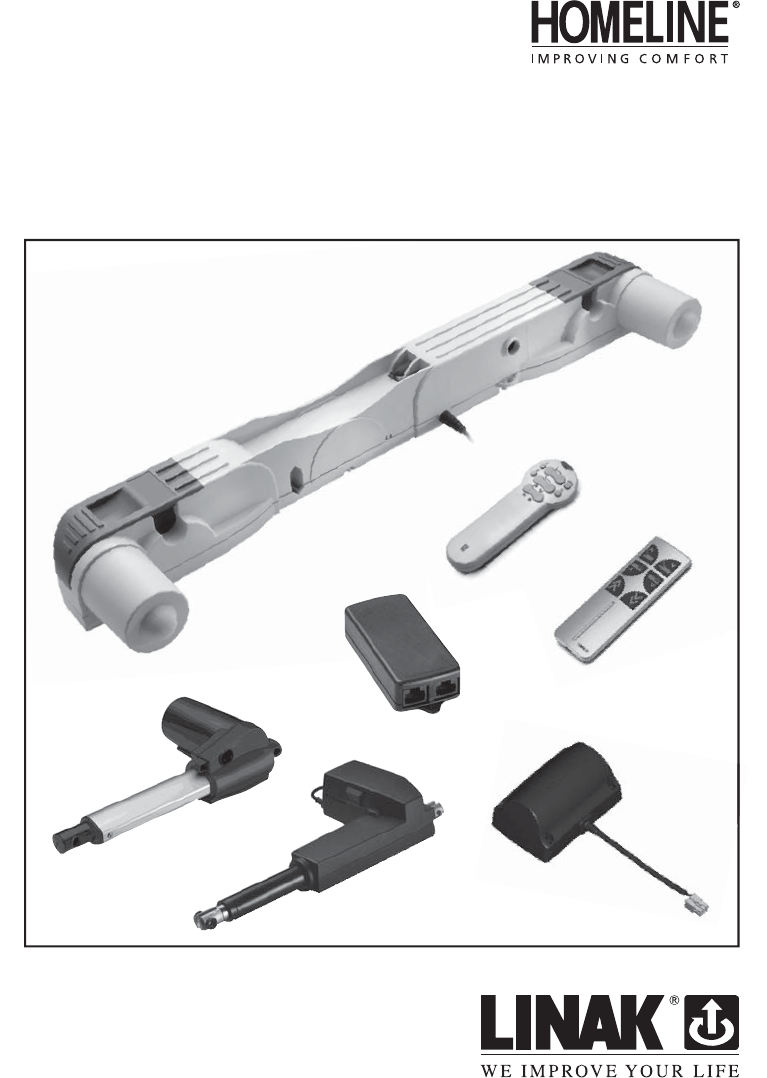 HOMELINE®
IMPROVING COMFORT

LINAK®
WE IMPROVE YOUR LIFE